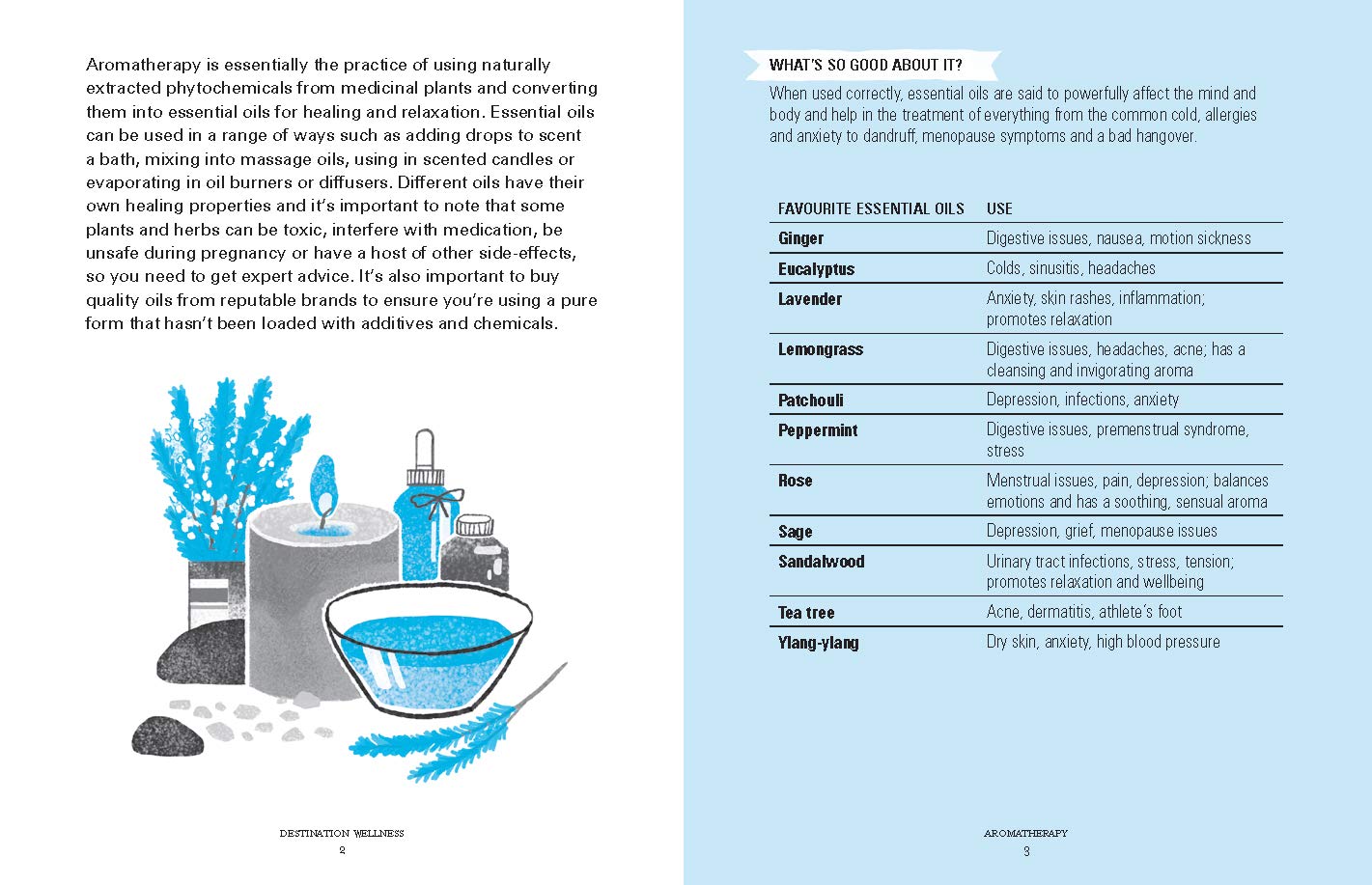 Aromatherapy is essentially the practice of using naturally extracted phytochemicals from medicinal plants and converting them into essential oils for healing and relaxation. Essential oils can be used in a range of ways such as adding drops to scent a bath, mixing into massage oils, using in scented candles or evaporating in oil burners or diffusers. Different oils have their own healing properties and it's important to note that some plants and herbs can be toxic, interfere with medication, be unsafe during pregnancy or have a host of other side-effects, so you need to get expert advice. It's also important to buy quality oils from reputable brands to ensure you're using a pure form that hasn't been loaded with additives and chemicals.

DESTINATION WELLNESS
2

WHAT'S SO GOOD ABOUT IT?

When used correctly, essential oils are said to powerfully affect the mind and body and help in the treatment of everything from the common cold, allergies and anxiety to dandruff, menopause symptoms and a bad hangover.

| FAVOURITE ESSENTIAL OILS | USE |
|---|---|
| Ginger | Digestive issues, nausea, motion sickness |
| Eucalyptus | Colds, sinusitis, headaches |
| Lavender | Anxiety, skin rashes, inflammation; promotes relaxation |
| Lemongrass | Digestive issues, headaches, acne; has a cleansing and invigorating aroma |
| Patchouli | Depression, infections, anxiety |
| Peppermint | Digestive issues, premenstrual syndrome, stress |
| Rose | Menstrual issues, pain, depression; balances emotions and has a soothing, sensual aroma |
| Sage | Depression, grief, menopause issues |
| Sandalwood | Urinary tract infections, stress, tension; promotes relaxation and wellbeing |
| Tea tree | Acne, dermatitis, athlete's foot |
| Ylang-ylang | Dry skin, anxiety, high blood pressure |

AROMATHERAPY
3