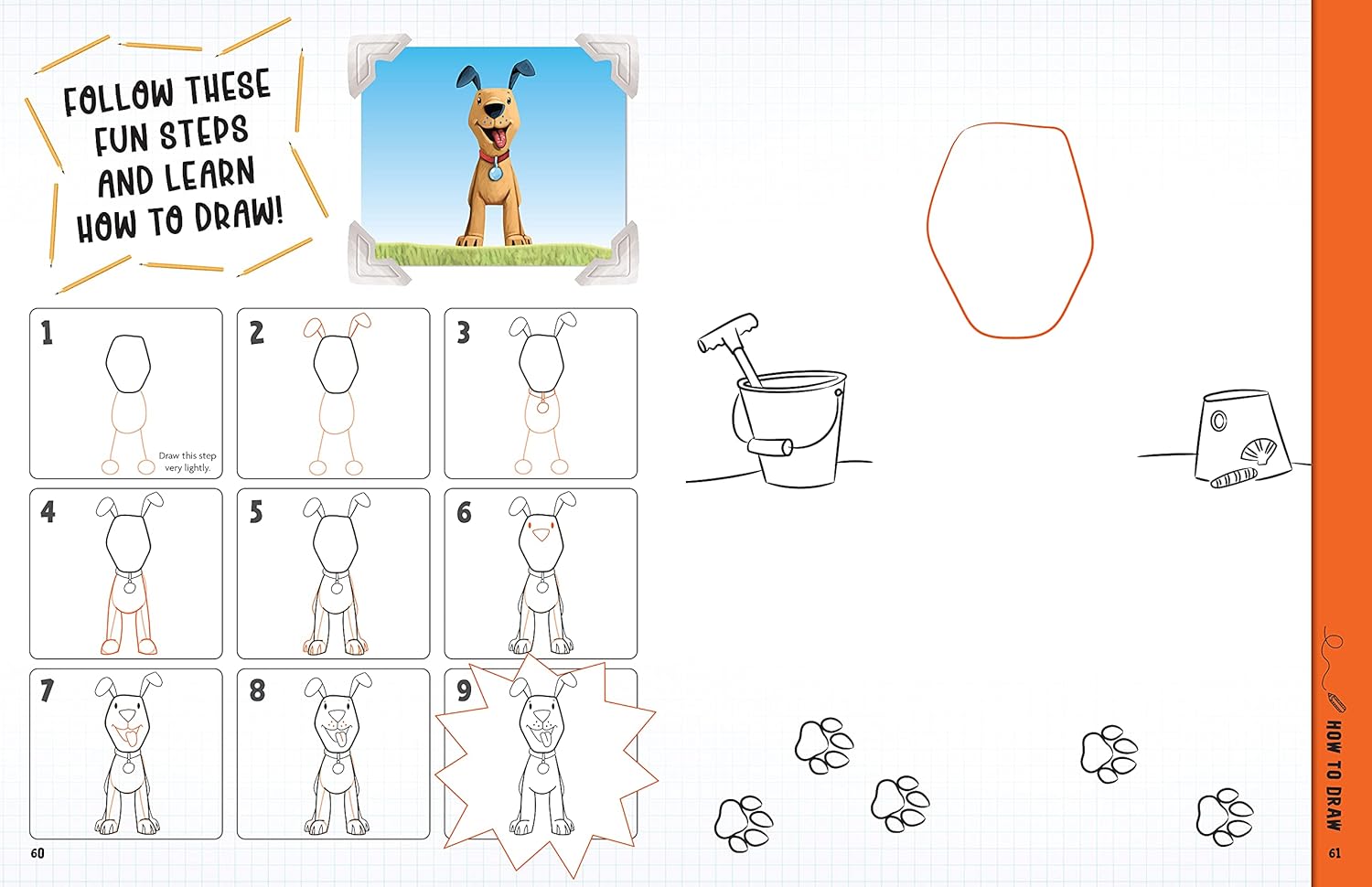 FOLLOW THESE FUN STEPS AND LEARN HOW TO DRAW!

1

Draw this step very lightly.

2

3

4

5

6

7

8

9

60

HOW TO DRAW

61