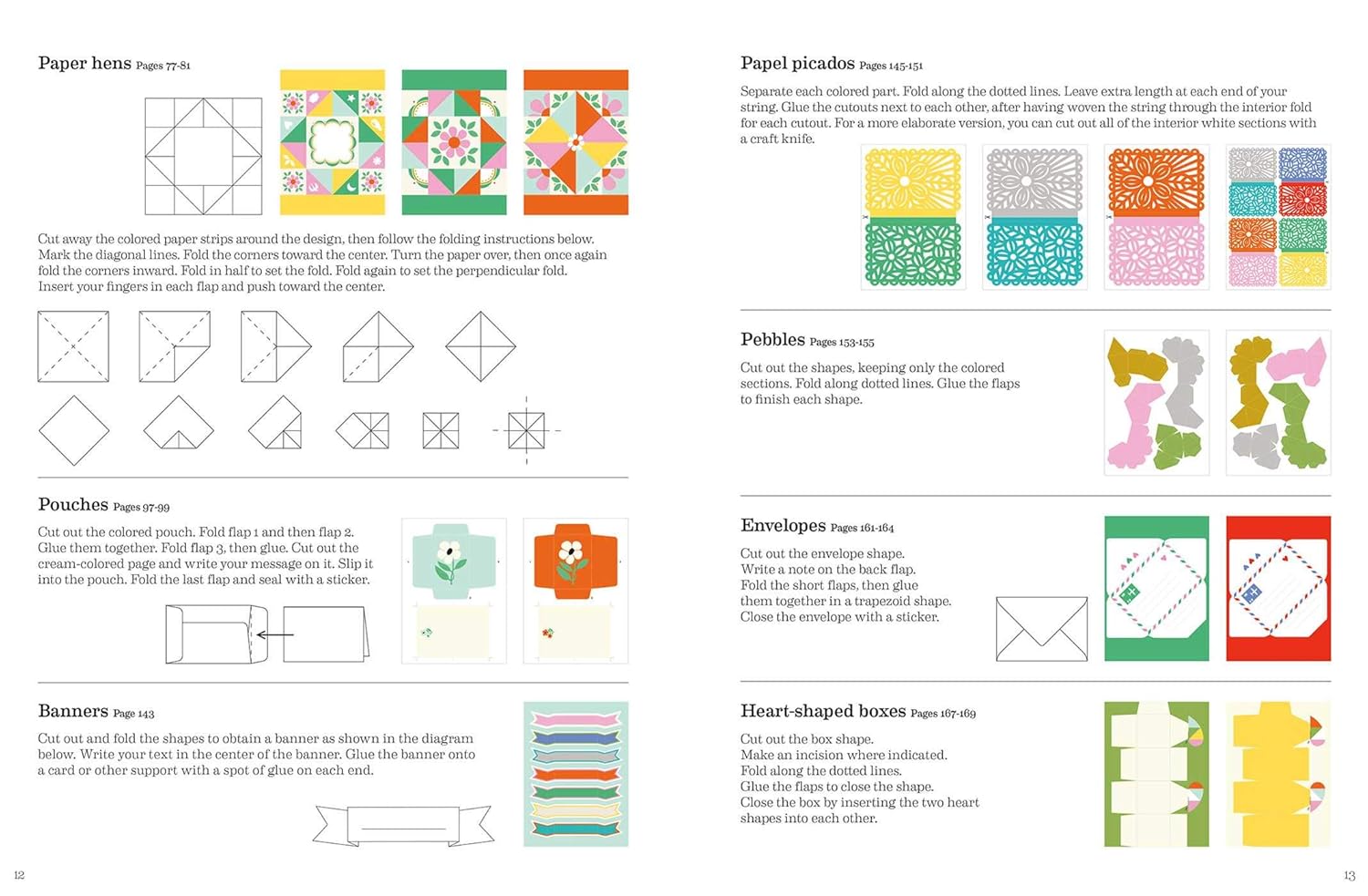 Paper hens Pages 77-81

Cut away the colored paper strips around the design, then follow the folding instructions below. Mark the diagonal lines. Fold the corners toward the center. Turn the paper over, then once again fold the corners inward. Fold in half to set the fold. Fold again to set the perpendicular fold. Insert your fingers in each flap and push toward the center.

Pouches Pages 97-99

Cut out the colored pouch. Fold flap 1 and then flap 2. Glue them together. Fold flap 3, then glue. Cut out the cream-colored page and write your message on it. Slip it into the pouch. Fold the last flap and seal with a sticker.

Banners Page 143

Cut out and fold the shapes to obtain a banner as shown in the diagram below. Write your text in the center of the banner. Glue the banner onto a card or other support with a spot of glue on each end.

12

Papel picados Pages 145-151

Separate each colored part. Fold along the dotted lines. Leave extra length at each end of your string. Glue the cutouts next to each other, after having woven the string through the interior fold for each cutout. For a more elaborate version, you can cut out all of the interior white sections with a craft knife.

Pebbles Pages 153-155

Cut out the shapes, keeping only the colored sections. Fold along dotted lines. Glue the flaps to finish each shape.

Envelopes Pages 161-164

Cut out the envelope shape.
Write a note on the back flap.
Fold the short flaps, then glue them together in a trapezoid shape.
Close the envelope with a sticker.

Heart-shaped boxes Pages 167-169

Cut out the box shape.
Make an incision where indicated.
Fold along the dotted lines.
Glue the flaps to close the shape.
Close the box by inserting the two heart shapes into each other.

13