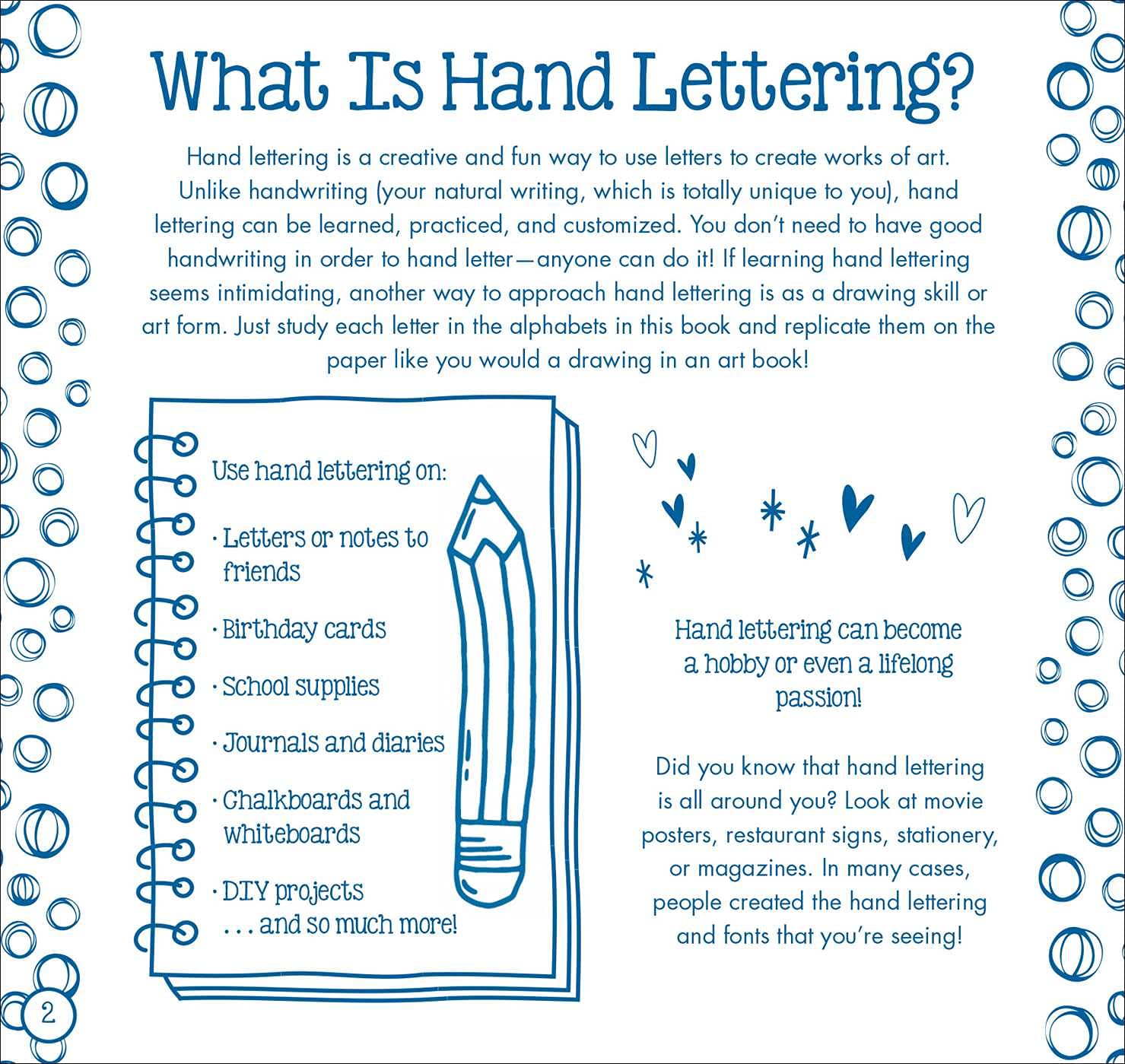 What Is Hand Lettering?

Hand lettering is a creative and fun way to use letters to create works of art. Unlike handwriting (your natural writing, which is totally unique to you), hand lettering can be learned, practiced, and customized. You don't need to have good handwriting in order to hand letter—anyone can do it! If learning hand lettering seems intimidating, another way to approach hand lettering is as a drawing skill or art form. Just study each letter in the alphabets in this book and replicate them on the paper like you would a drawing in an art book!

Use hand lettering on:

· Letters or notes to friends

· Birthday cards

· School supplies

· Journals and diaries

· Chalkboards and whiteboards

· DIY projects
. . . and so much more!

Hand lettering can become a hobby or even a lifelong passion!

Did you know that hand lettering is all around you? Look at movie posters, restaurant signs, stationery, or magazines. In many cases, people created the hand lettering and fonts that you're seeing!

2