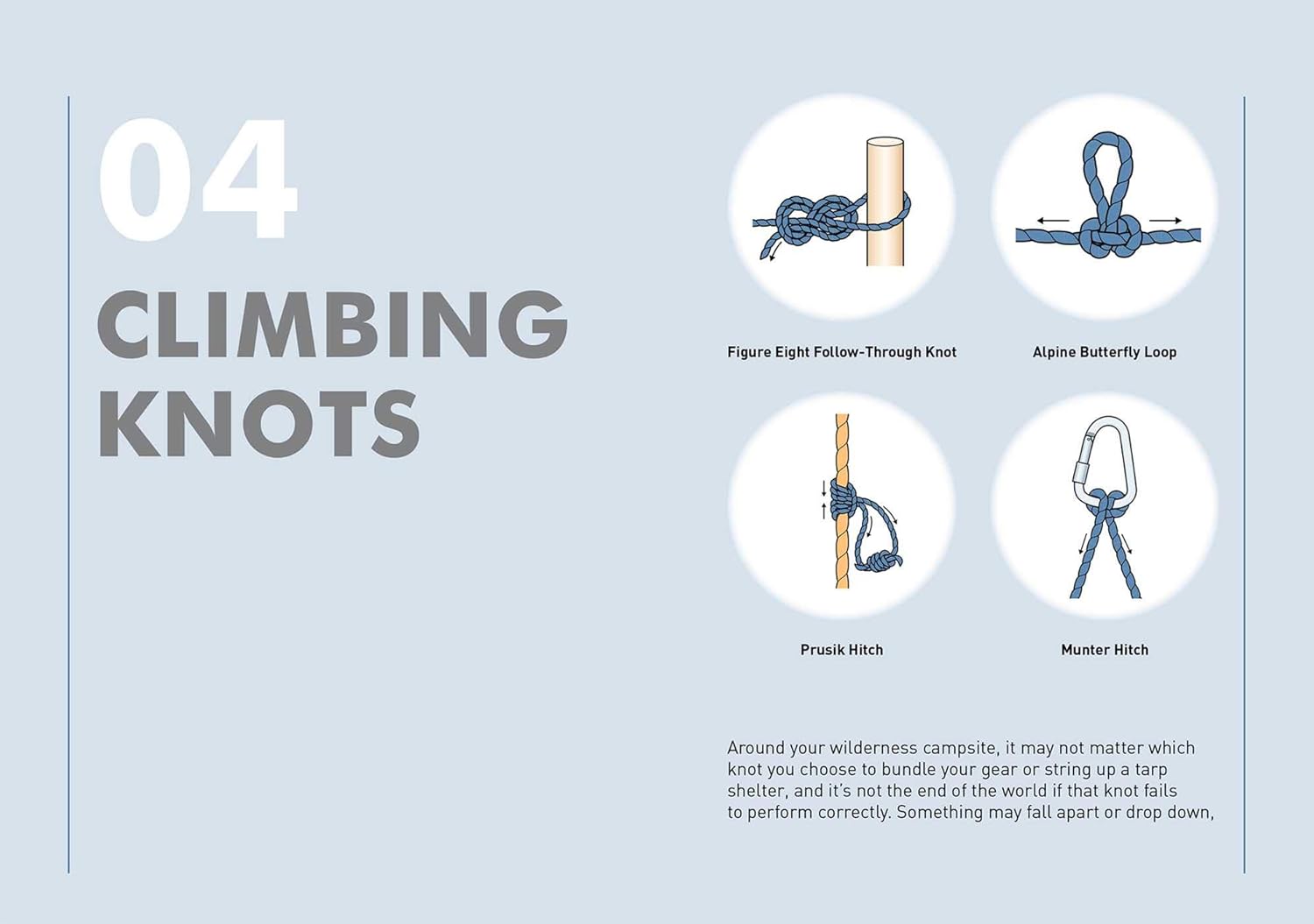 04

CLIMBING KNOTS

Figure Eight Follow-Through Knot

Alpine Butterfly Loop

Prusik Hitch

Munter Hitch

Around your wilderness campsite, it may not matter which knot you choose to bundle your gear or string up a tarp shelter, and it's not the end of the world if that knot fails to perform correctly. Something may fall apart or drop down,