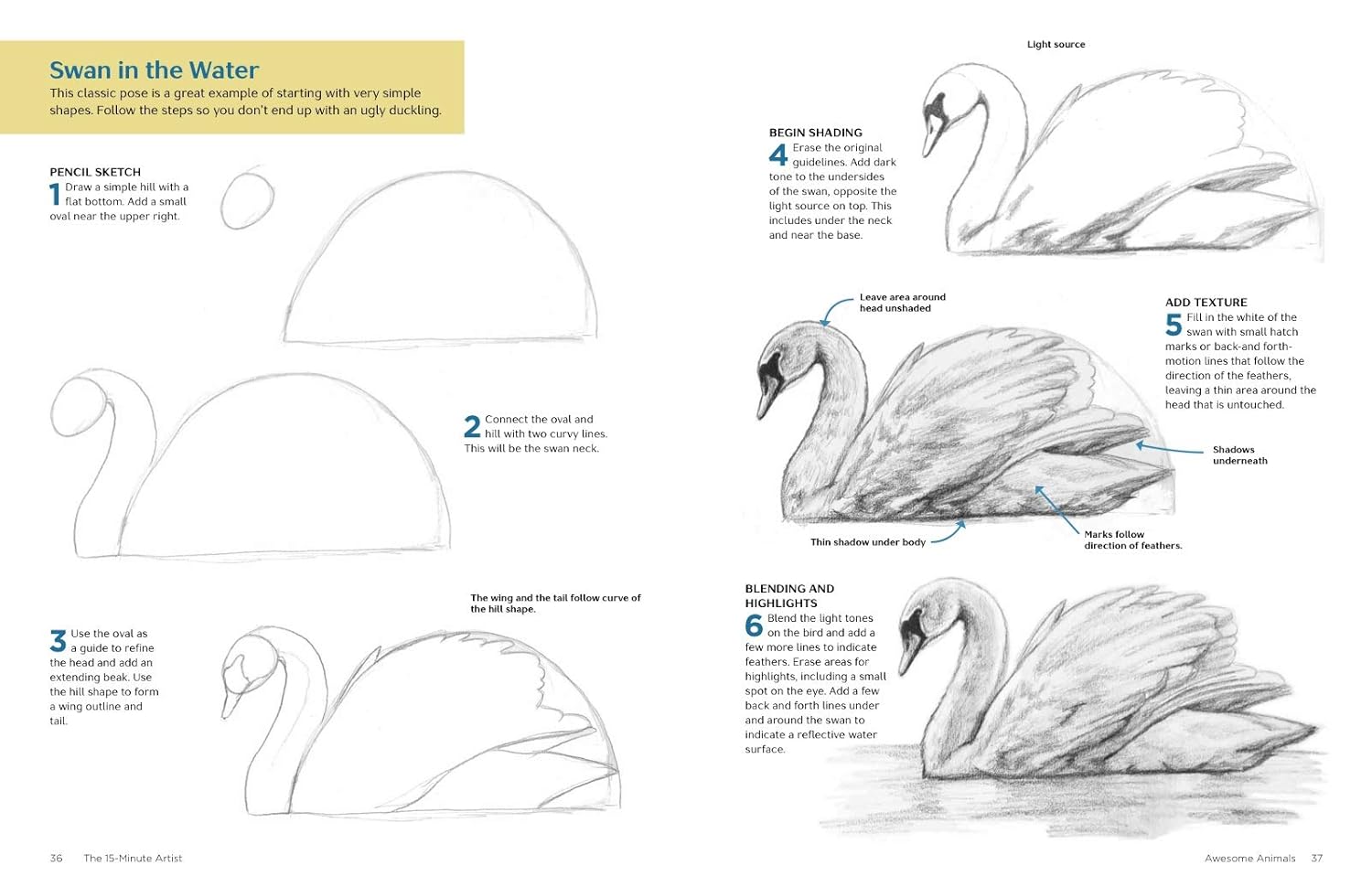 Swan in the Water
This classic pose is a great example of starting with very simple shapes. Follow the steps so you don't end up with an ugly duckling.

PENCIL SKETCH
1 Draw a simple hill with a flat bottom. Add a small oval near the upper right.

2 Connect the oval and hill with two curvy lines. This will be the swan neck.

The wing and the tail follow curve of the hill shape.

3 Use the oval as a guide to refine the head and add an extending beak. Use the hill shape to form a wing outline and tail.

36 The 15-Minute Artist

Light source

BEGIN SHADING
4 Erase the original guidelines. Add dark tone to the undersides of the swan, opposite the light source on top. This includes under the neck and near the base.

Leave area around head unshaded

ADD TEXTURE
5 Fill in the white of the swan with small hatch marks or back-and forth-motion lines that follow the direction of the feathers, leaving a thin area around the head that is untouched.

Shadows underneath

Thin shadow under body

Marks follow direction of feathers.

BLENDING AND HIGHLIGHTS
6 Blend the light tones on the bird and add a few more lines to indicate feathers. Erase areas for highlights, including a small spot on the eye. Add a few back and forth lines under and around the swan to indicate a reflective water surface.

Awesome Animals 37