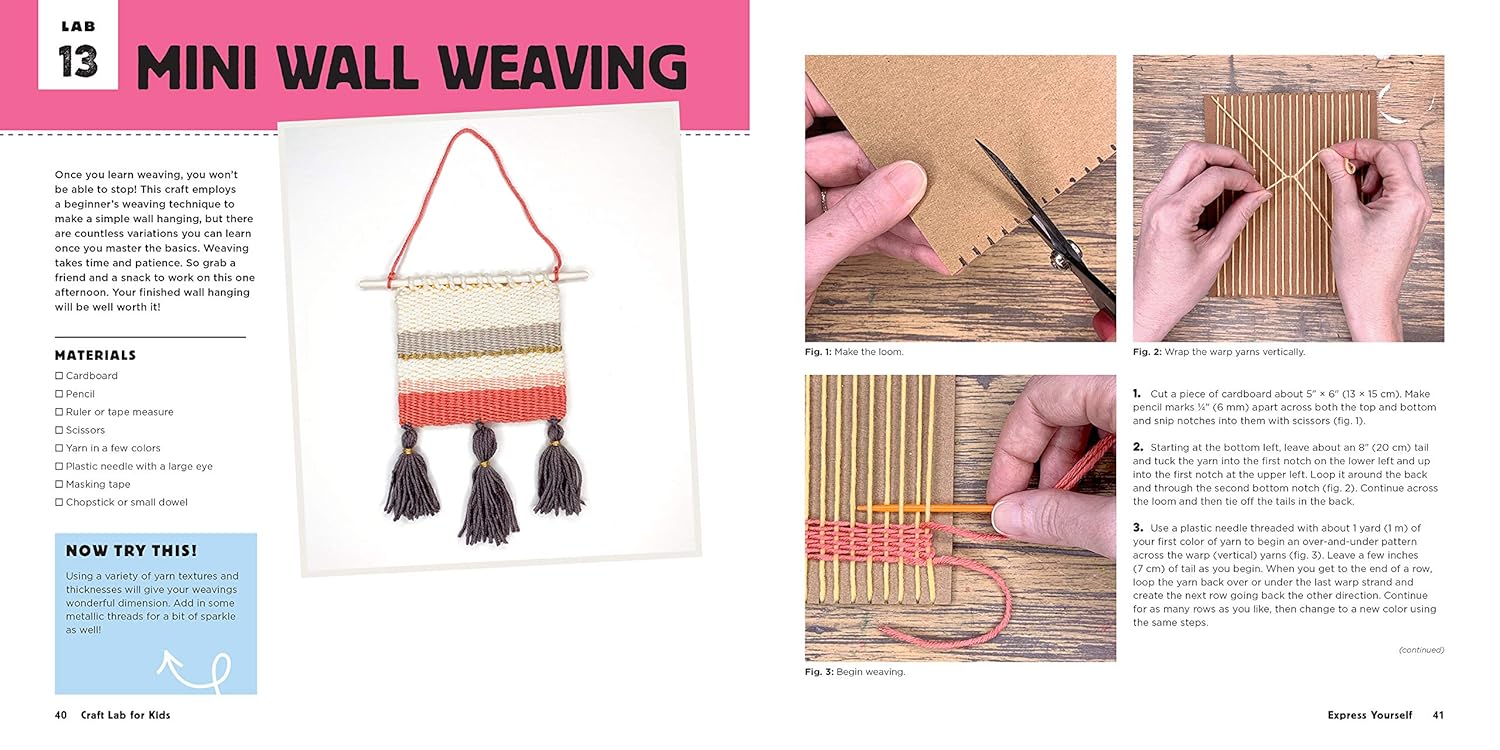 LAB 13

MINI WALL WEAVING

Once you learn weaving, you won't be able to stop! This craft employs a beginner's weaving technique to make a simple wall hanging, but there are countless variations you can learn once you master the basics. Weaving takes time and patience. So grab a friend and a snack to work on this one afternoon. Your finished wall hanging will be well worth it!

MATERIALS

☐ Cardboard
☐ Pencil
☐ Ruler or tape measure
☐ Scissors
☐ Yarn in a few colors
☐ Plastic needle with a large eye
☐ Masking tape
☐ Chopstick or small dowel

NOW TRY THIS!

Using a variety of yarn textures and thicknesses will give your weavings wonderful dimension. Add in some metallic threads for a bit of sparkle as well!

40 Craft Lab for Kids

Fig. 1: Make the loom.

Fig. 2: Wrap the warp yarns vertically.

Fig. 3: Begin weaving.

1. Cut a piece of cardboard about 5" × 6" (13 × 15 cm). Make pencil marks ¼" (6 mm) apart across both the top and bottom and snip notches into them with scissors (fig. 1).

2. Starting at the bottom left, leave about an 8" (20 cm) tail and tuck the yarn into the first notch on the lower left and up into the first notch at the upper left. Loop it around the back and through the second bottom notch (fig. 2). Continue across the loom and then tie off the tails in the back.

3. Use a plastic needle threaded with about 1 yard (1 m) of your first color of yarn to begin an over-and-under pattern across the warp (vertical) yarns (fig. 3). Leave a few inches (7 cm) of tail as you begin. When you get to the end of a row, loop the yarn back over or under the last warp strand and create the next row going back the other direction. Continue for as many rows as you like, then change to a new color using the same steps.

(continued)

Express Yourself 41