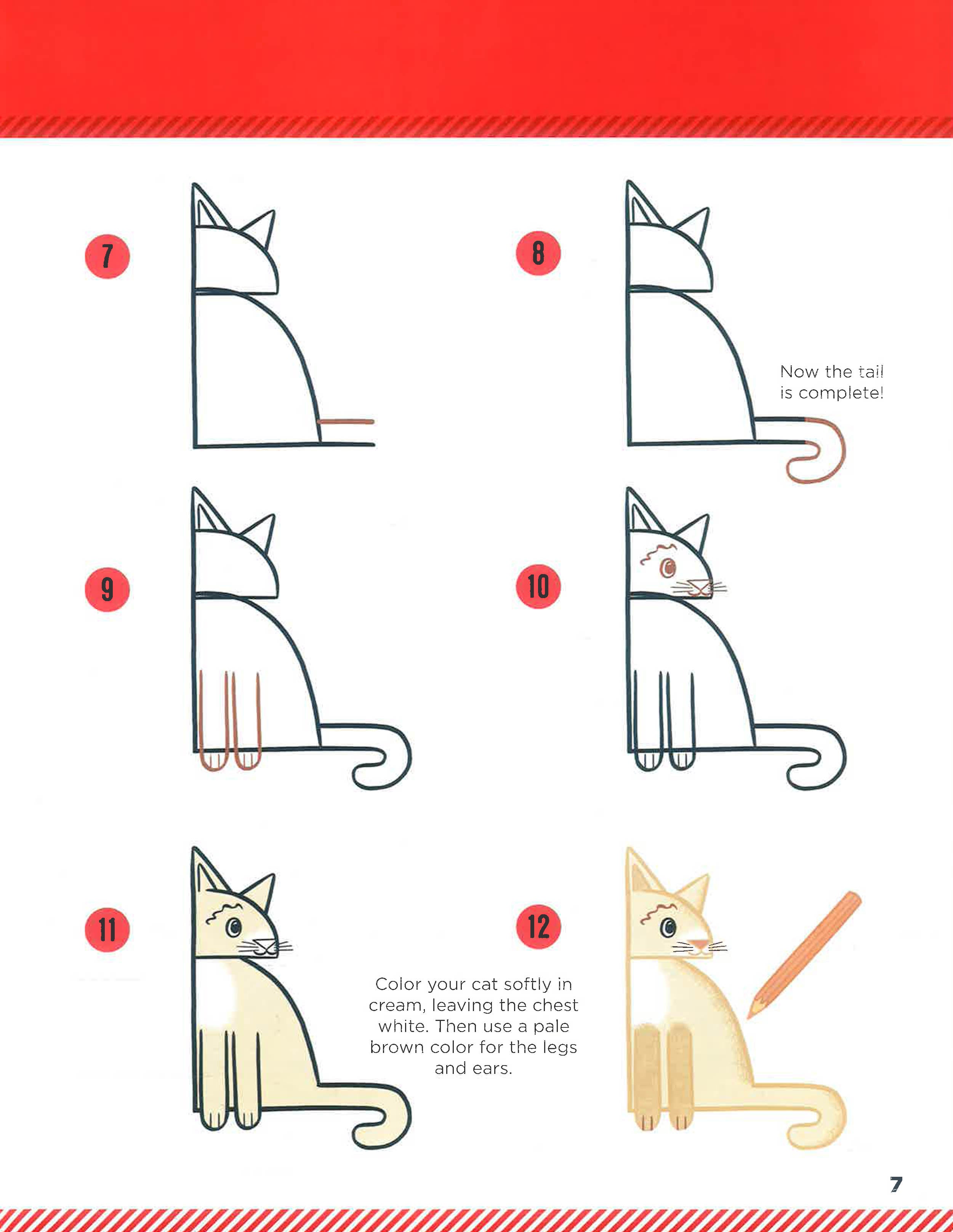 7

8

Now the tail is complete!

9

10

11

12

Color your cat softly in cream, leaving the chest white. Then use a pale brown color for the legs and ears.

7