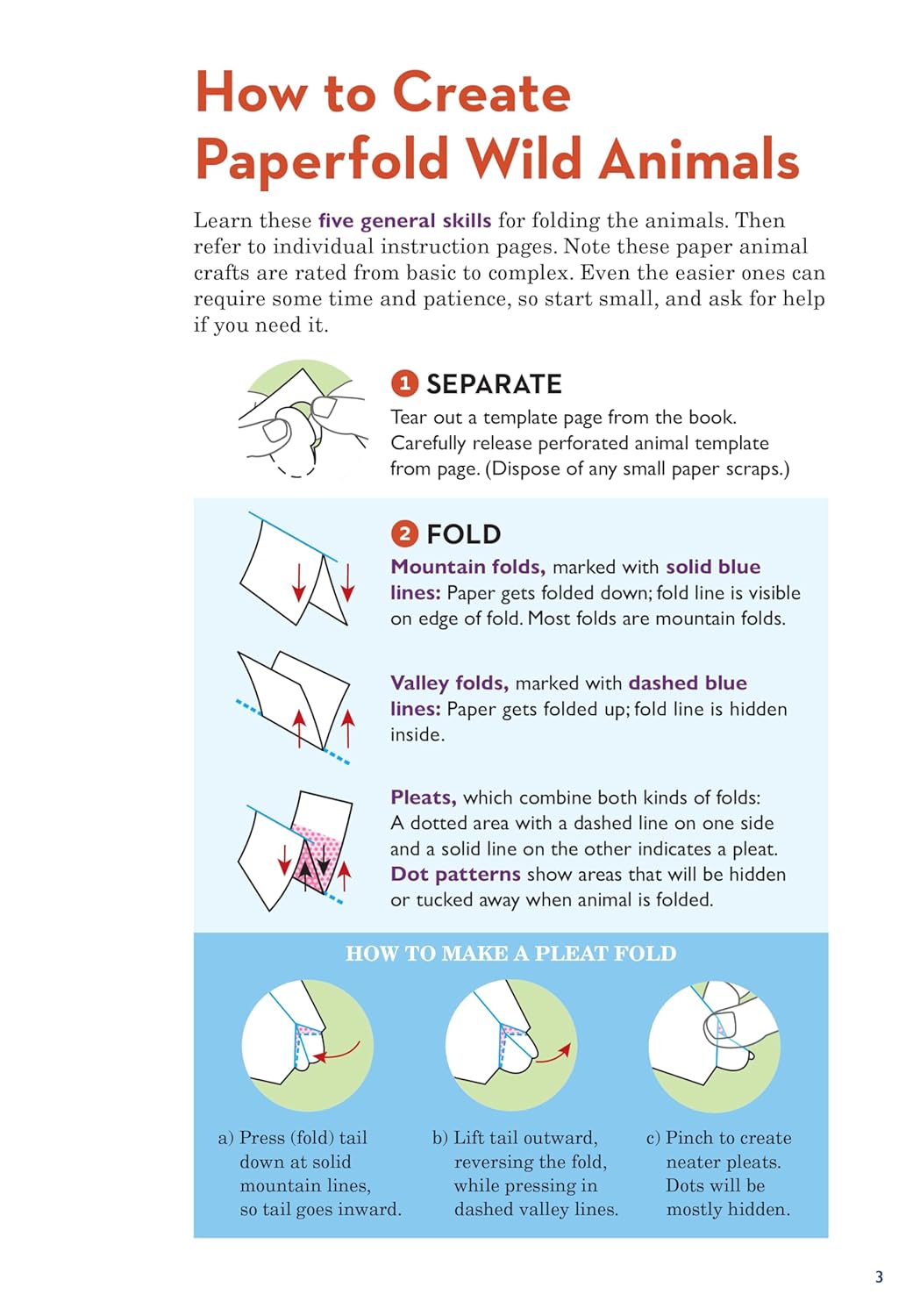 How to Create Paperfold Wild Animals

Learn these five general skills for folding the animals. Then refer to individual instruction pages. Note these paper animal crafts are rated from basic to complex. Even the easier ones can require some time and patience, so start small, and ask for help if you need it.

1 SEPARATE
Tear out a template page from the book. Carefully release perforated animal template from page. (Dispose of any small paper scraps.)

2 FOLD
Mountain folds, marked with solid blue lines: Paper gets folded down; fold line is visible on edge of fold. Most folds are mountain folds.

Valley folds, marked with dashed blue lines: Paper gets folded up; fold line is hidden inside.

Pleats, which combine both kinds of folds: A dotted area with a dashed line on one side and a solid line on the other indicates a pleat. Dot patterns show areas that will be hidden or tucked away when animal is folded.

HOW TO MAKE A PLEAT FOLD

a) Press (fold) tail down at solid mountain lines, so tail goes inward.

b) Lift tail outward, reversing the fold, while pressing in dashed valley lines.

c) Pinch to create neater pleats. Dots will be mostly hidden.

3