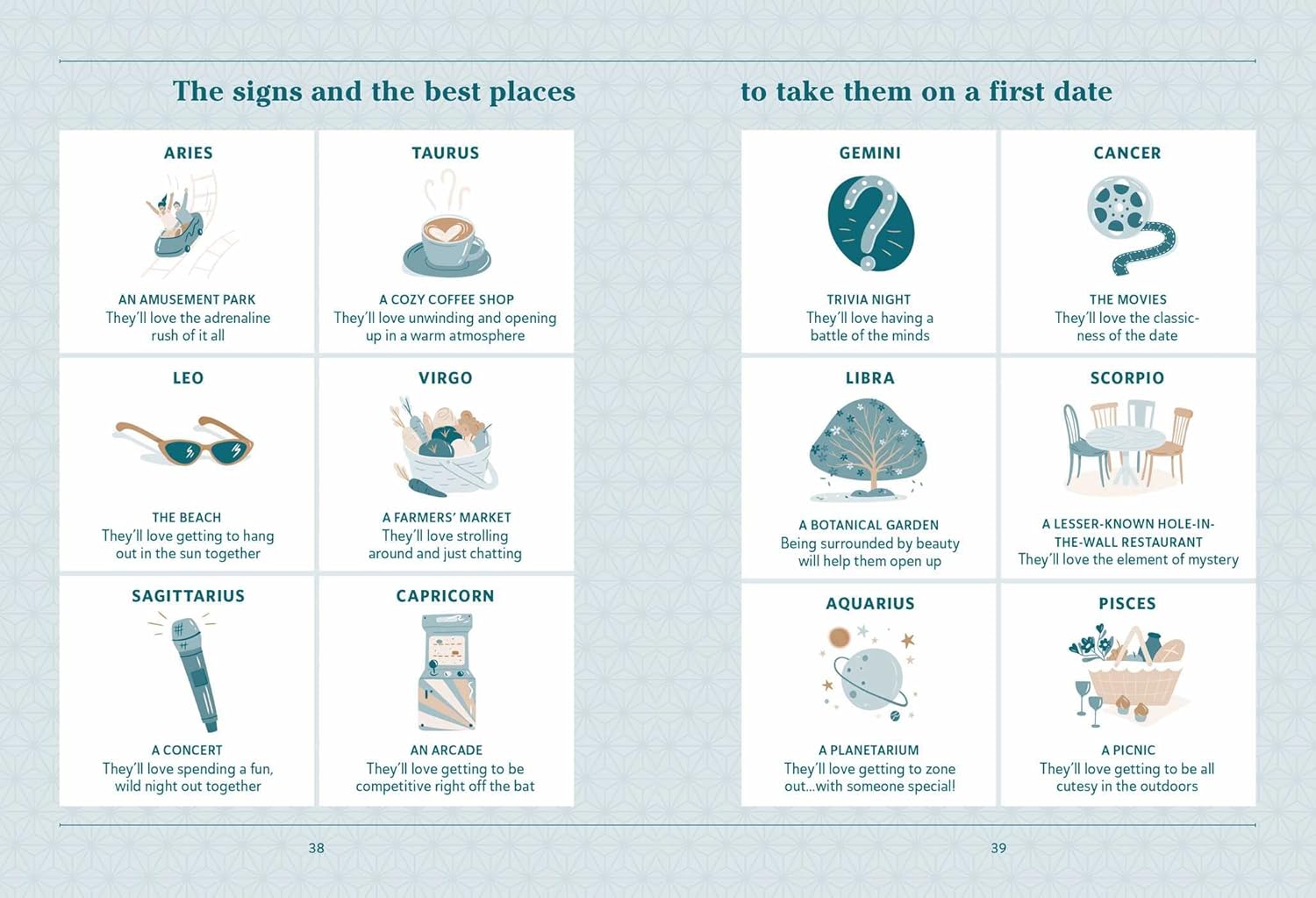 The signs and the best places

ARIES

AN AMUSEMENT PARK
They'll love the adrenaline rush of it all

TAURUS

A COZY COFFEE SHOP
They'll love unwinding and opening up in a warm atmosphere

LEO

THE BEACH
They'll love getting to hang out in the sun together

VIRGO

A FARMERS' MARKET
They'll love strolling around and just chatting

SAGITTARIUS

A CONCERT
They'll love spending a fun, wild night out together

CAPRICORN

AN ARCADE
They'll love getting to be competitive right off the bat

38

to take them on a first date

GEMINI

TRIVIA NIGHT
They'll love having a battle of the minds

CANCER

THE MOVIES
They'll love the classicness of the date

LIBRA

A BOTANICAL GARDEN
Being surrounded by beauty will help them open up

SCORPIO

A LESSER-KNOWN HOLE-IN-THE-WALL RESTAURANT
They'll love the element of mystery

AQUARIUS

A PLANETARIUM
They'll love getting to zone out...with someone special!

PISCES

A PICNIC
They'll love getting to be all cutesy in the outdoors

39