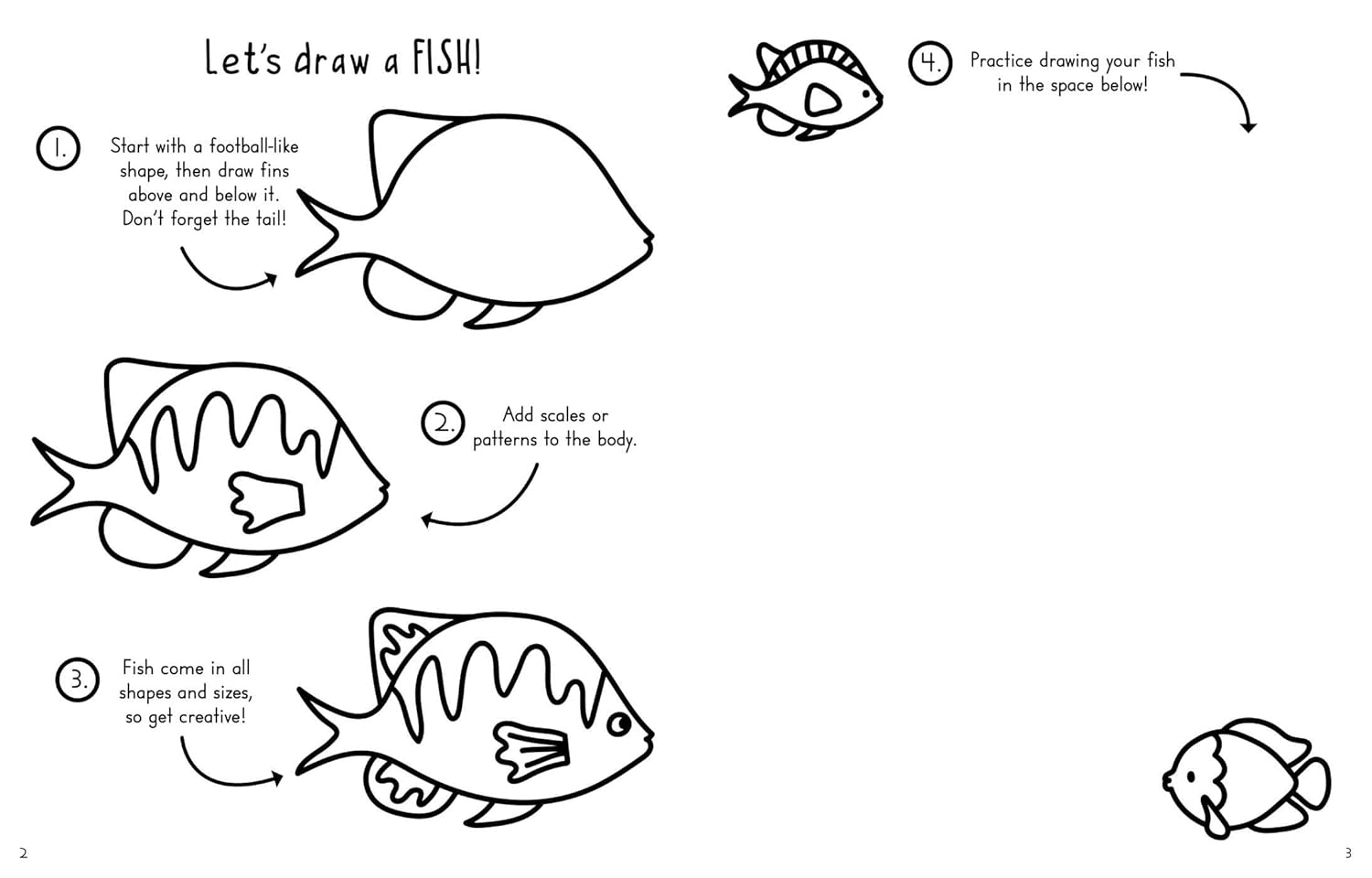 Let's draw a FISH!

1. Start with a football-like shape, then draw fins above and below it. Don't forget the tail!

2. Add scales or patterns to the body.

3. Fish come in all shapes and sizes, so get creative!

2

4. Practice drawing your fish in the space below!

3