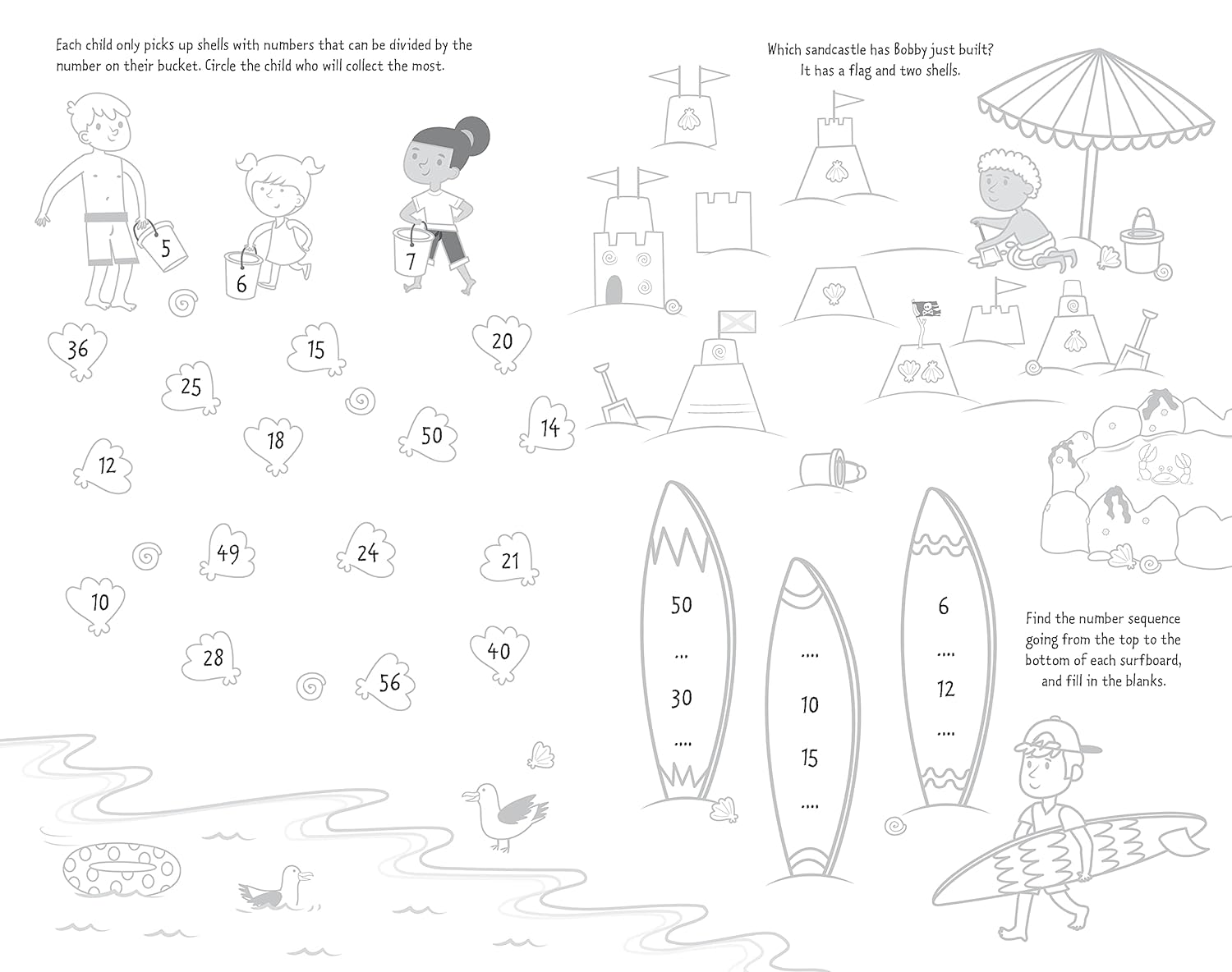 Each child only picks up shells with numbers that can be divided by the number on their bucket. Circle the child who will collect the most.

5

6

7

36

15

20

25

18

50

14

12

49

24

21

10

28

40

56

Which sandcastle has Bobby just built? It has a flag and two shells.

50

...

30

....

....

10

15

....

6

....

12

....

Find the number sequence going from the top to the bottom of each surfboard, and fill in the blanks.