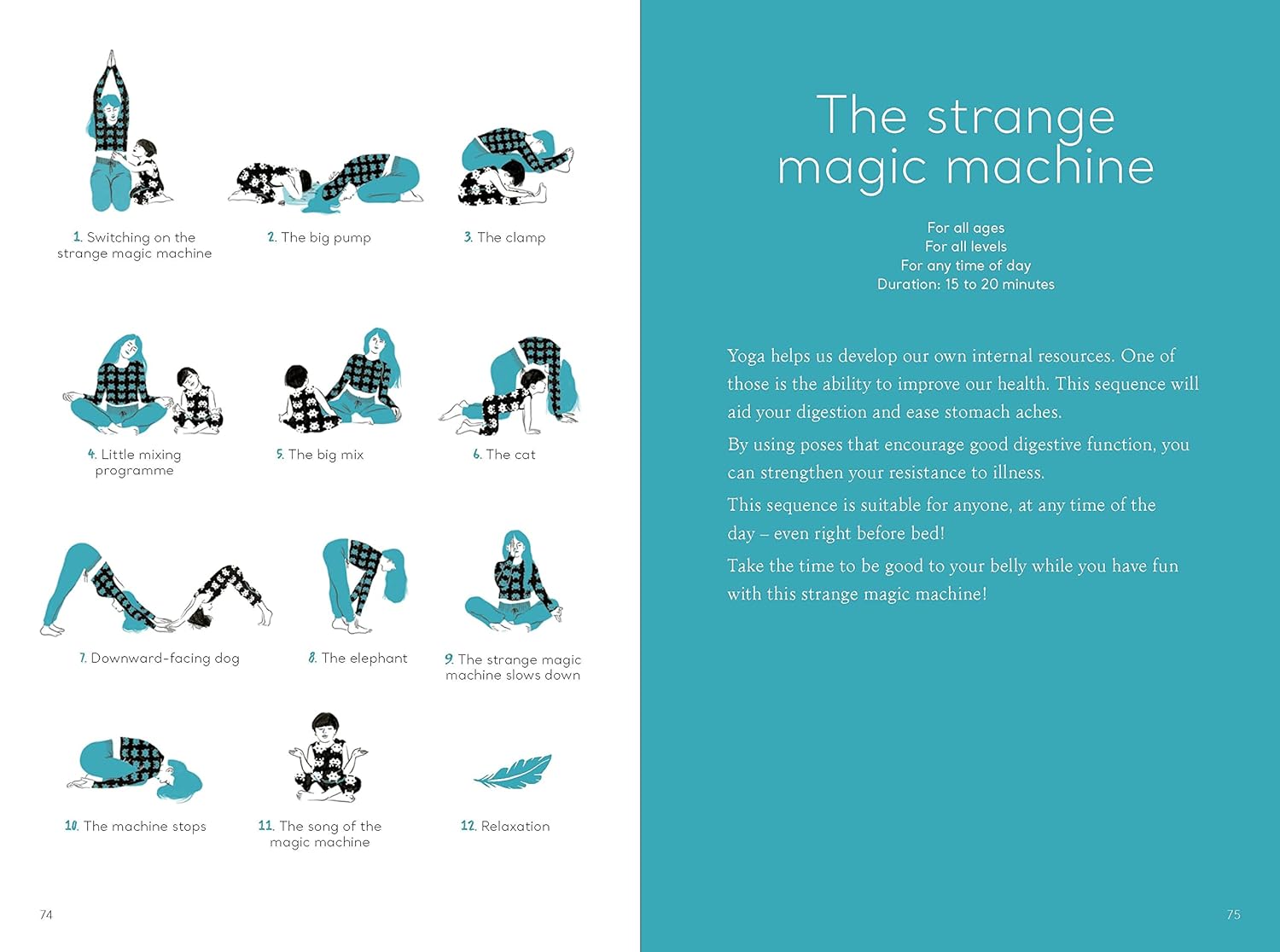 1. Switching on the strange magic machine

2. The big pump

3. The clamp

4. Little mixing programme

5. The big mix

6. The cat

7. Downward-facing dog

8. The elephant

9. The strange magic machine slows down

10. The machine stops

11. The song of the magic machine

12. Relaxation

74

The strange magic machine

For all ages
For all levels
For any time of day
Duration: 15 to 20 minutes

Yoga helps us develop our own internal resources. One of those is the ability to improve our health. This sequence will aid your digestion and ease stomach aches.

By using poses that encourage good digestive function, you can strengthen your resistance to illness.

This sequence is suitable for anyone, at any time of the day – even right before bed!

Take the time to be good to your belly while you have fun with this strange magic machine!

75