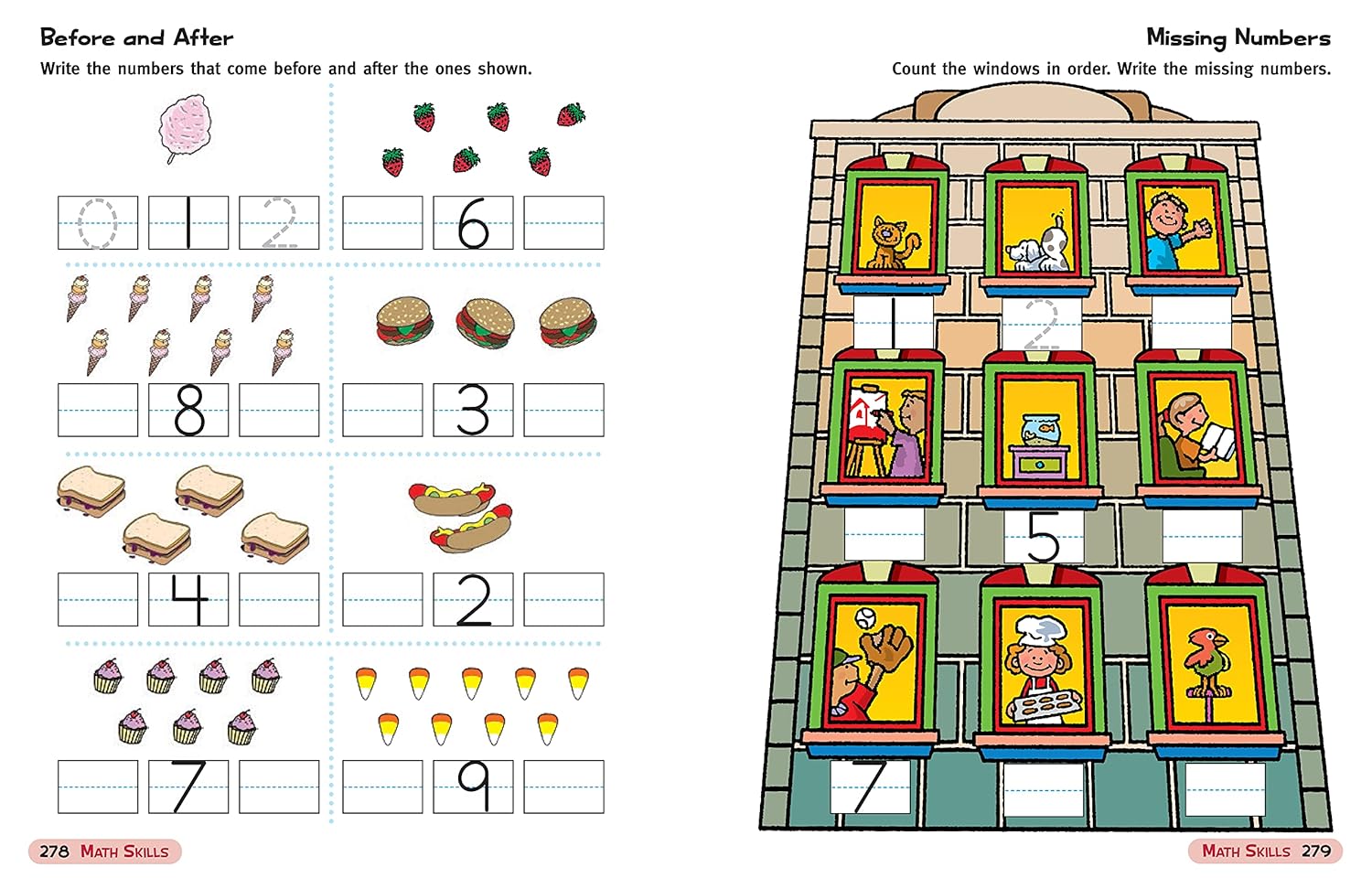 Before and After

Write the numbers that come before and after the ones shown.

0 1 2

6

8

3

4

2

7

9

278 MATH SKILLS

Missing Numbers

Count the windows in order. Write the missing numbers.

1 2

5

7

MATH SKILLS 279