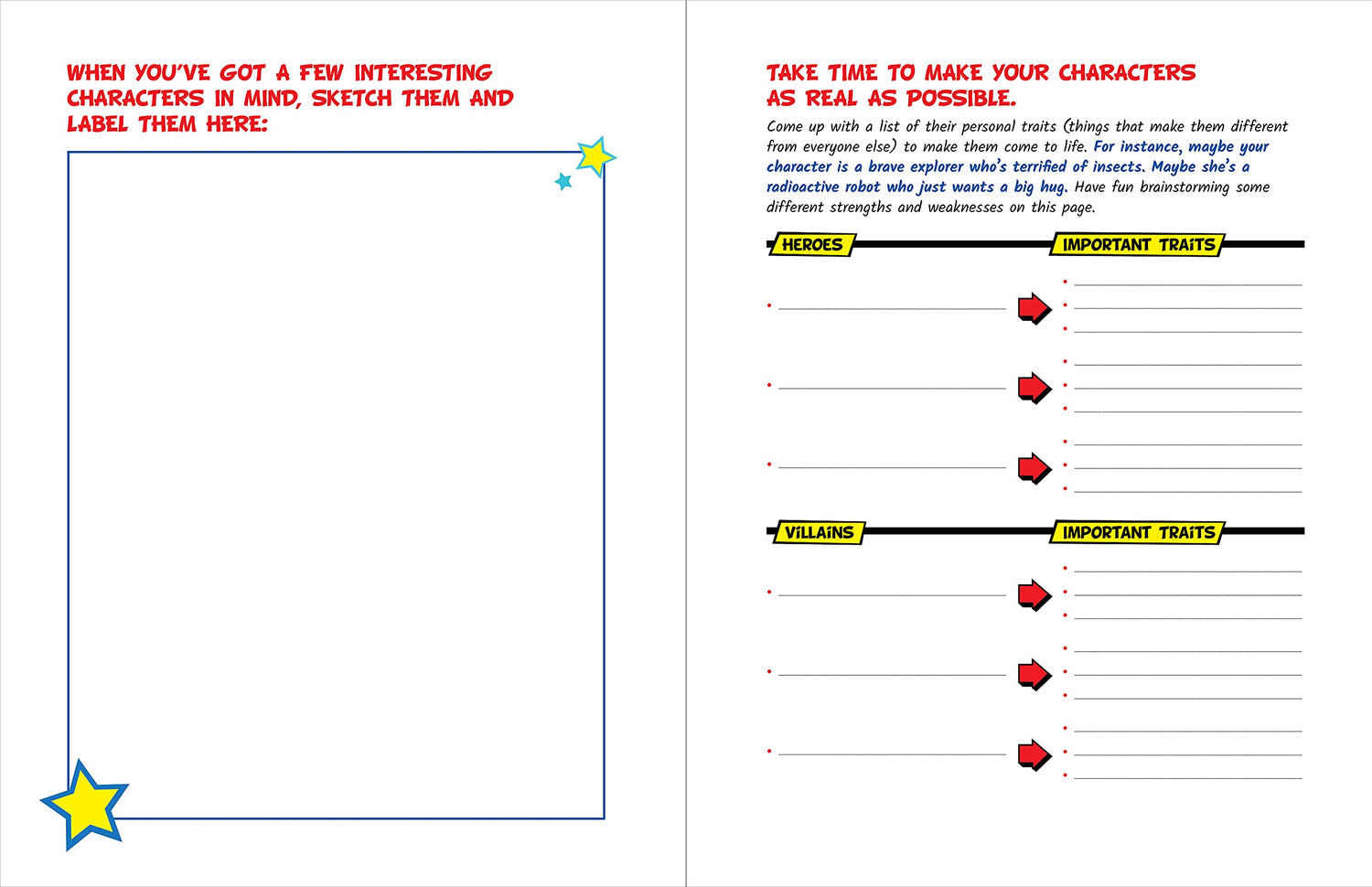 WHEN YOU'VE GOT A FEW INTERESTING CHARACTERS IN MIND, SKETCH THEM AND LABEL THEM HERE:

TAKE TIME TO MAKE YOUR CHARACTERS AS REAL AS POSSIBLE.

Come up with a list of their personal traits (things that make them different from everyone else) to make them come to life. For instance, maybe your character is a brave explorer who's terrified of insects. Maybe she's a radioactive robot who just wants a big hug. Have fun brainstorming some different strengths and weaknesses on this page.

HEROES

IMPORTANT TRAITS

VILLAINS

IMPORTANT TRAITS