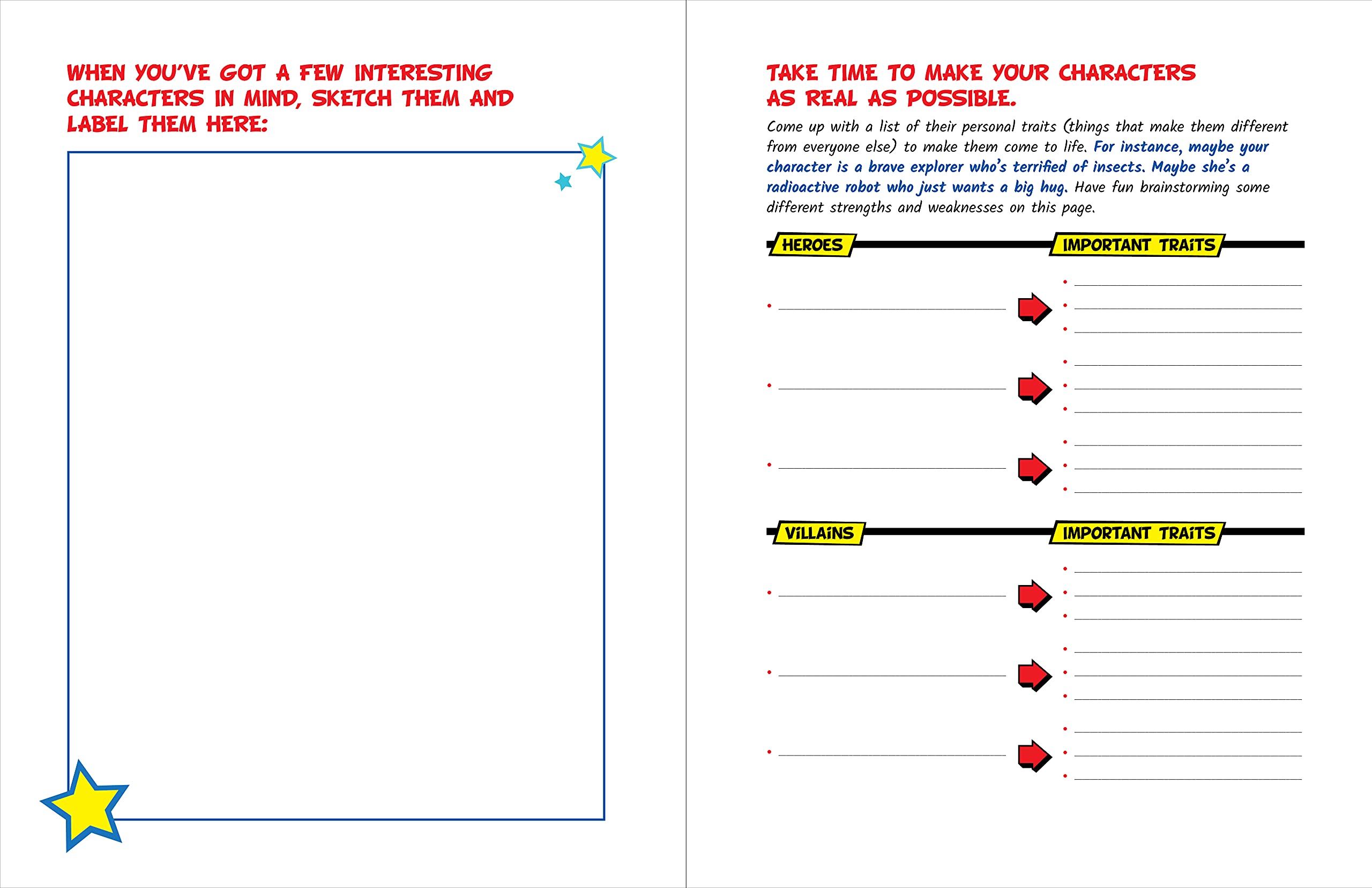 WHEN YOU'VE GOT A FEW INTERESTING CHARACTERS IN MIND, SKETCH THEM AND LABEL THEM HERE:

TAKE TIME TO MAKE YOUR CHARACTERS AS REAL AS POSSIBLE.

Come up with a list of their personal traits (things that make them different from everyone else) to make them come to life. For instance, maybe your character is a brave explorer who's terrified of insects. Maybe she's a radioactive robot who just wants a big hug. Have fun brainstorming some different strengths and weaknesses on this page.

HEROES

IMPORTANT TRAITS

VILLAINS

IMPORTANT TRAITS