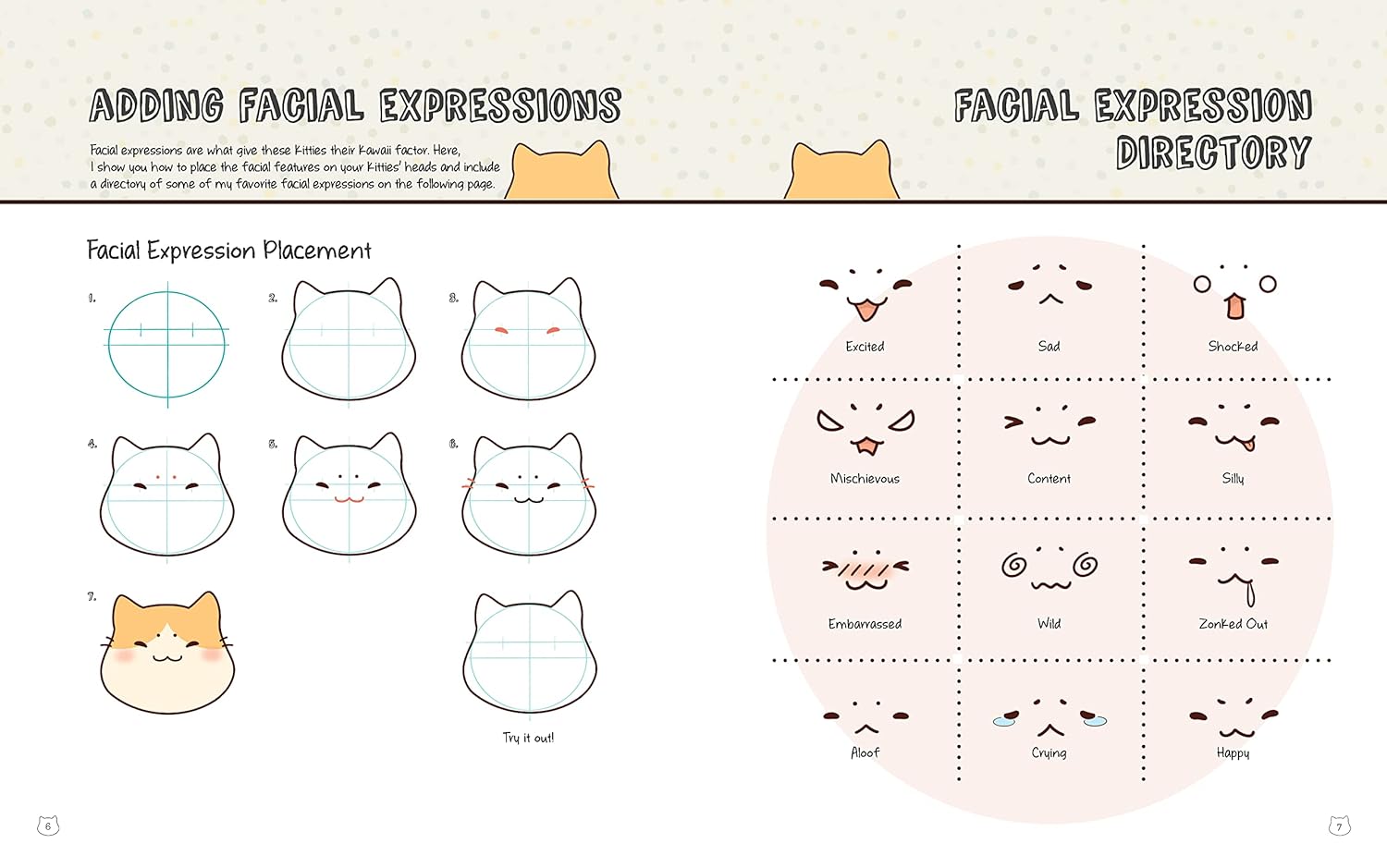 ADDING FACIAL EXPRESSIONS

Facial expressions are what give these kitties their kawaii factor. Here, I show you how to place the facial features on your kitties' heads and include a directory of some of my favorite facial expressions on the following page.

Facial Expression Placement

1.

2.

3.

4.

5.

6.

7.

Try it out!

6

FACIAL EXPRESSION DIRECTORY

Excited

Sad

Shocked

Mischievous

Content

Silly

Embarrassed

Wild

Zonked Out

Aloof

Crying

Happy

7