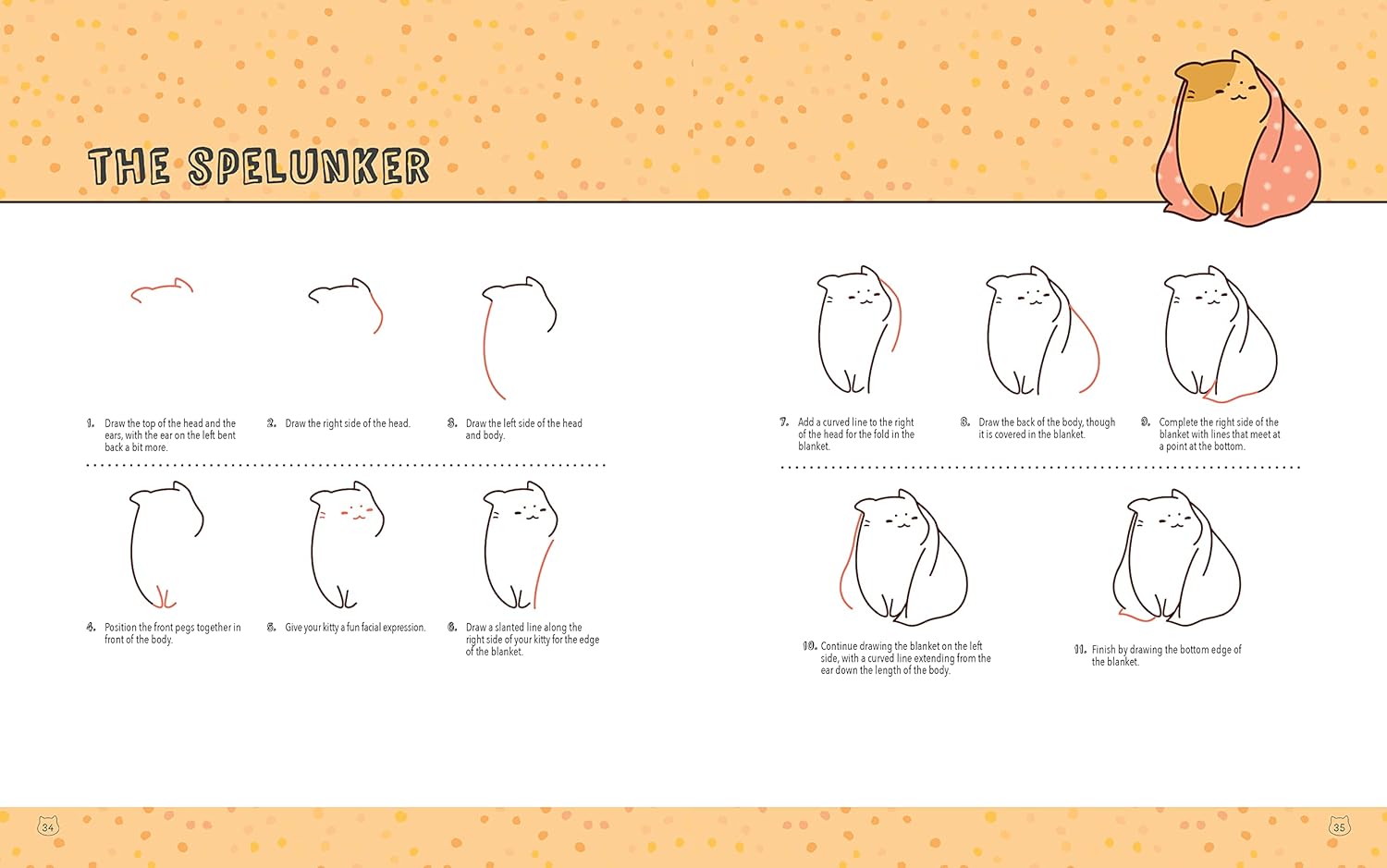 THE SPELUNKER

1. Draw the top of the head and the ears, with the ear on the left bent back a bit more.

2. Draw the right side of the head.

3. Draw the left side of the head and body.

4. Position the front pegs together in front of the body.

5. Give your kitty a fun facial expression.

6. Draw a slanted line along the right side of your kitty for the edge of the blanket.

7. Add a curved line to the right of the head for the fold in the blanket.

8. Draw the back of the body, though it is covered in the blanket.

9. Complete the right side of the blanket with lines that meet at a point at the bottom.

10. Continue drawing the blanket on the left side, with a curved line extending from the ear down the length of the body.

11. Finish by drawing the bottom edge of the blanket.

34

35