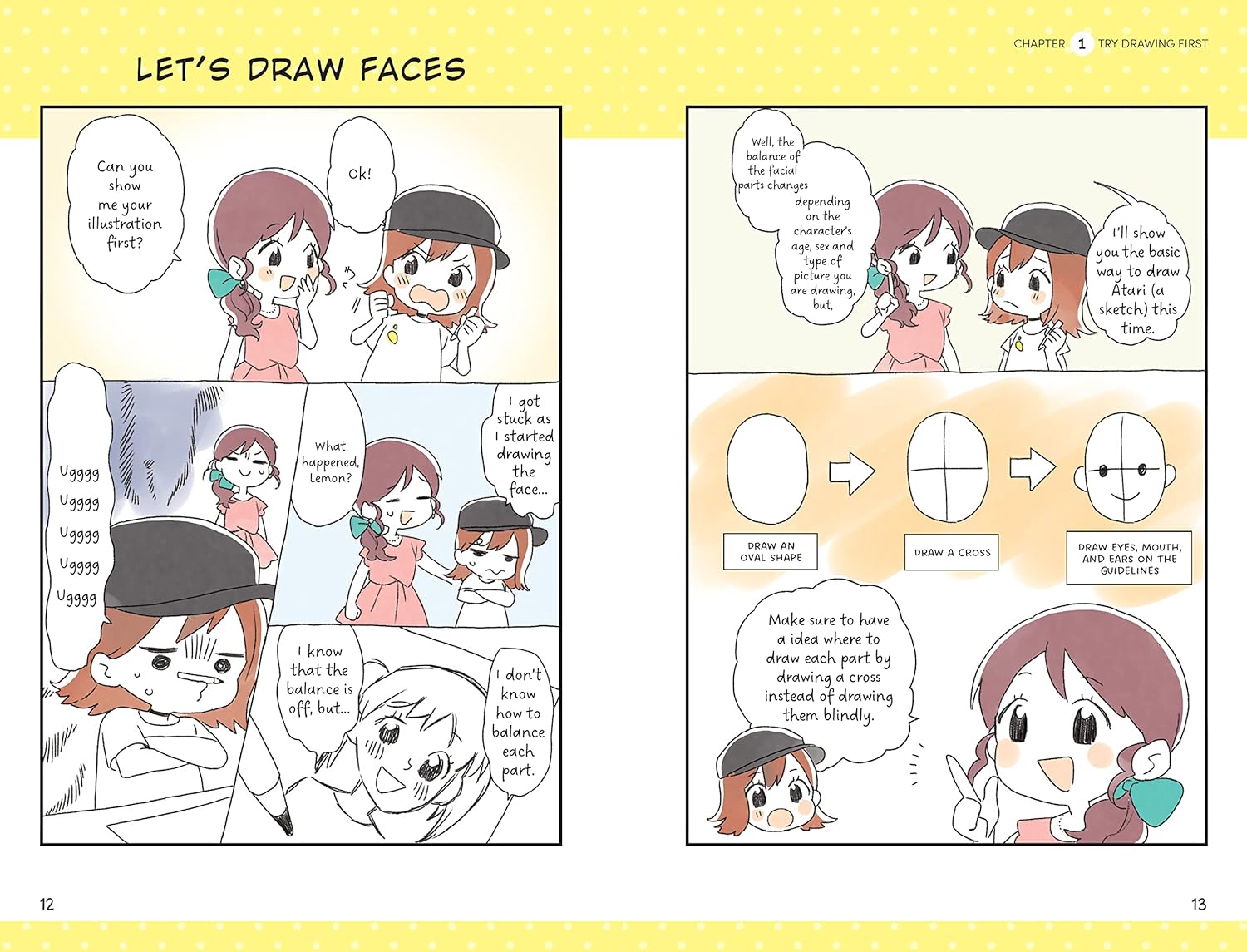 LET'S DRAW FACES

Can you show me your illustration first?

Ok!

Ugggg
Ugggg
Ugggg
Ugggg
Ugggg

What happened, Lemon?

I got stuck as I started drawing the face...

I know that the balance is off, but...

I don't know how to balance each part.

12

CHAPTER 1 TRY DRAWING FIRST

Well, the balance of the facial parts changes depending on the character's age, sex and type of picture you are drawing, but,

I'll show you the basic way to draw Atari (a sketch) this time.

DRAW AN OVAL SHAPE

DRAW A CROSS

DRAW EYES, MOUTH, AND EARS ON THE GUIDELINES

Make sure to have a idea where to draw each part by drawing a cross instead of drawing them blindly.

13