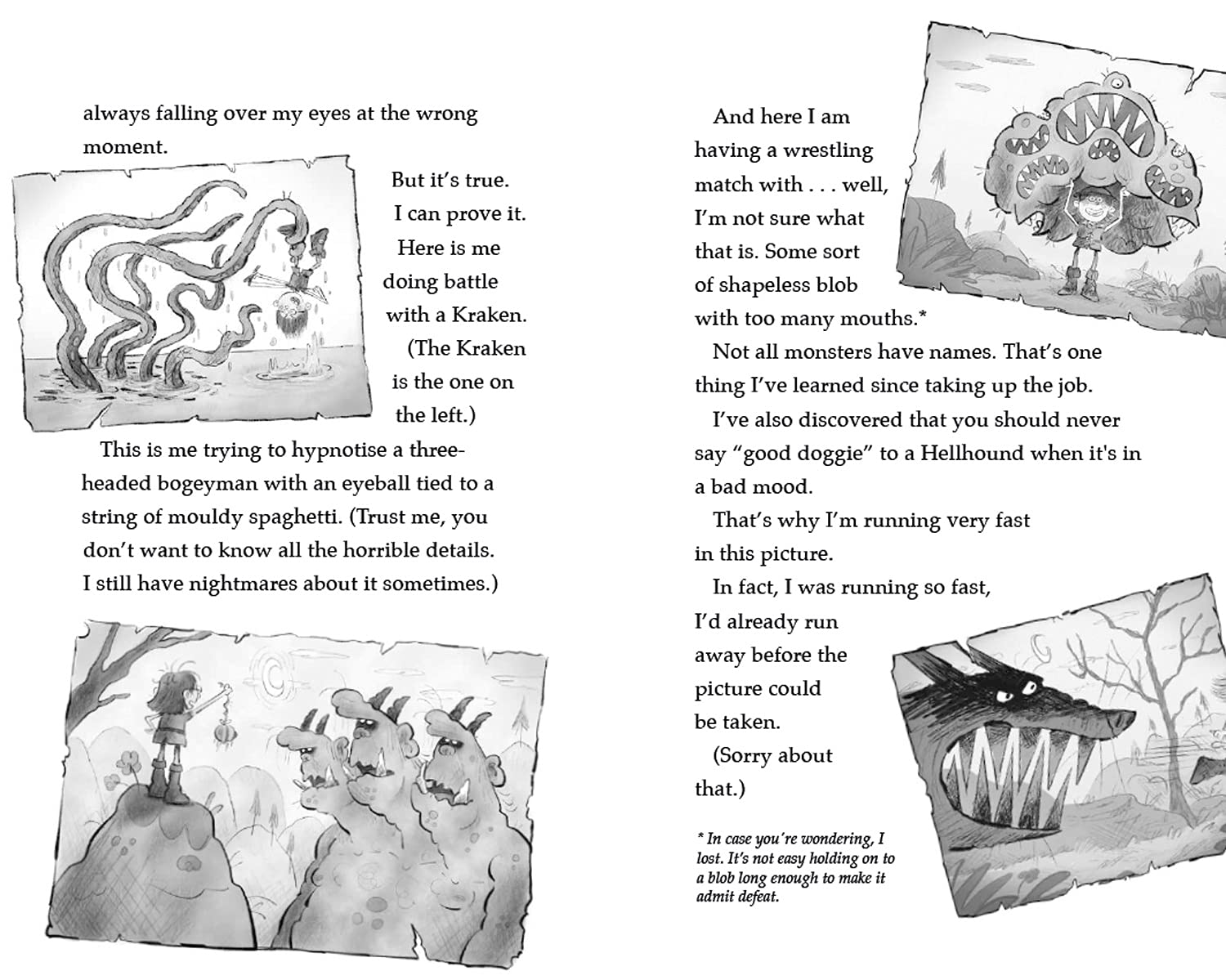 always falling over my eyes at the wrong moment.

But it's true. I can prove it. Here is me doing battle with a Kraken. (The Kraken is the one on the left.)

This is me trying to hypnotise a three-headed bogeyman with an eyeball tied to a string of mouldy spaghetti. (Trust me, you don't want to know all the horrible details. I still have nightmares about it sometimes.)

And here I am having a wrestling match with . . . well, I'm not sure what that is. Some sort of shapeless blob with too many mouths.*

Not all monsters have names. That's one thing I've learned since taking up the job.

I've also discovered that you should never say "good doggie" to a Hellhound when it's in a bad mood.

That's why I'm running very fast in this picture.

In fact, I was running so fast, I'd already run away before the picture could be taken.

(Sorry about that.)

* In case you're wondering, I lost. It's not easy holding on to a blob long enough to make it admit defeat.