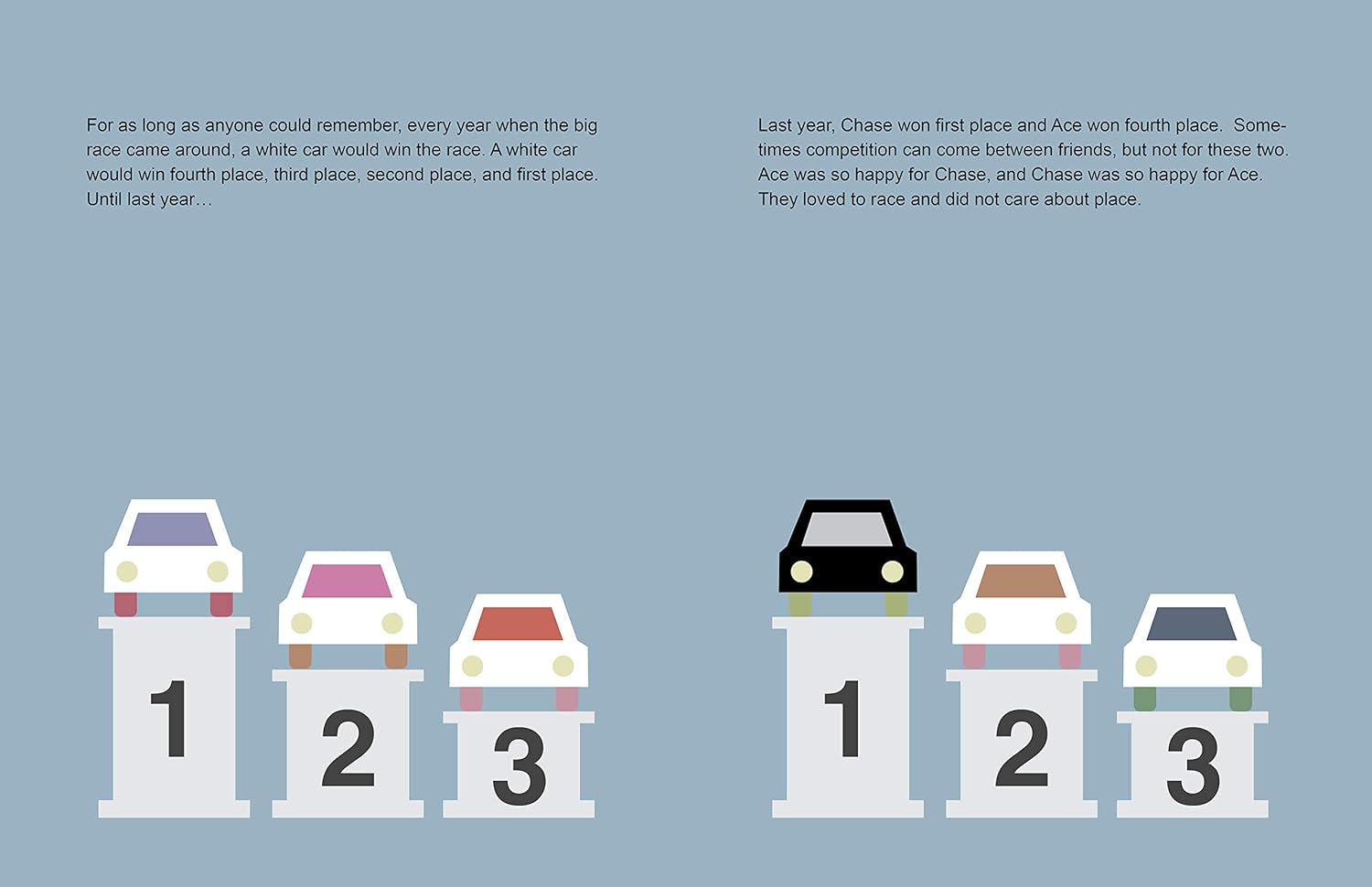 For as long as anyone could remember, every year when the big race came around, a white car would win the race. A white car would win fourth place, third place, second place, and first place. Until last year…

1

2

3

Last year, Chase won first place and Ace won fourth place. Sometimes competition can come between friends, but not for these two. Ace was so happy for Chase, and Chase was so happy for Ace. They loved to race and did not care about place.

1

2

3