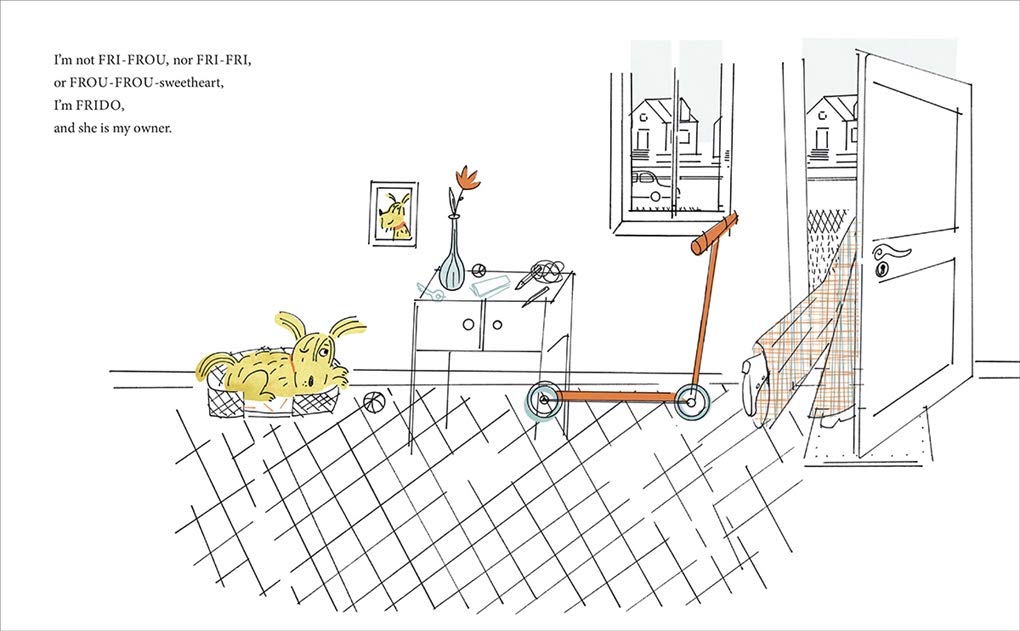 I'm not FRI-FROU, nor FRI-FRI,
or FROU-FROU-sweetheart,
I'm FRIDO,
and she is my owner.