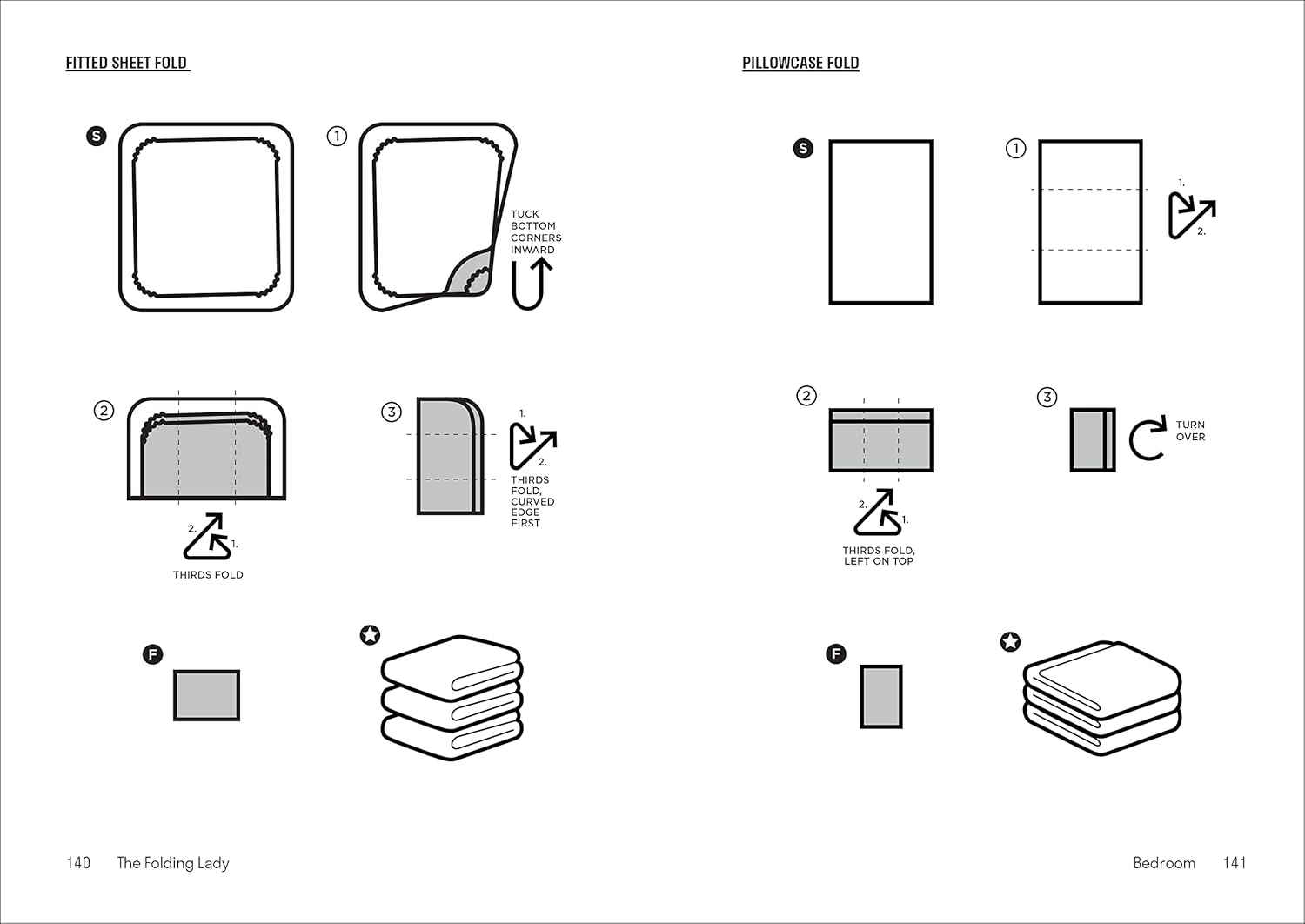 FITTED SHEET FOLD

S

1

TUCK BOTTOM CORNERS INWARD

2

2.

1.

THIRDS FOLD

3

1.

2.

THIRDS FOLD, CURVED EDGE FIRST

F

140 The Folding Lady

PILLOWCASE FOLD

S

1

1.

2.

2

2.

1.

THIRDS FOLD, LEFT ON TOP

3

TURN OVER

F

Bedroom 141