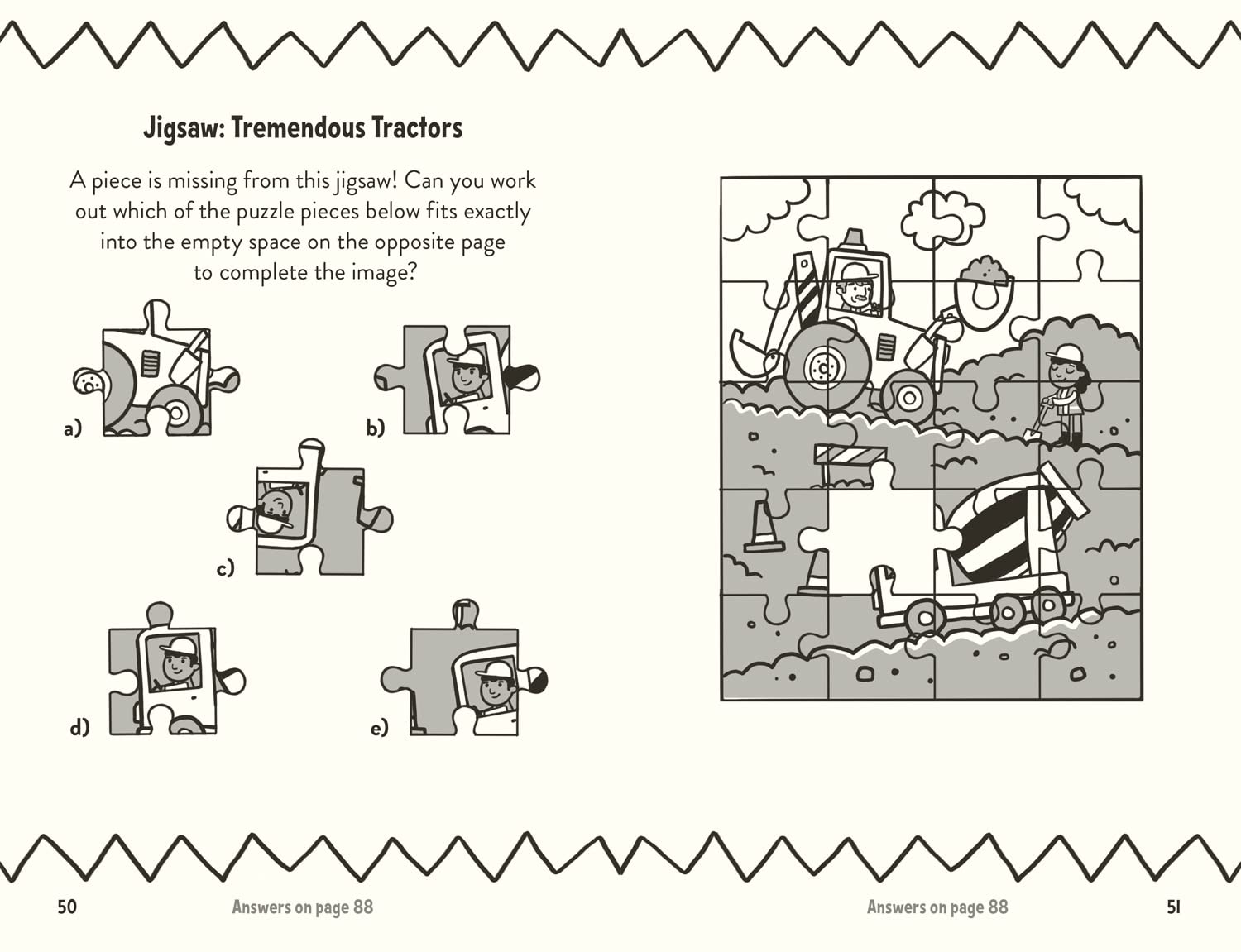 Jigsaw: Tremendous Tractors

A piece is missing from this jigsaw! Can you work out which of the puzzle pieces below fits exactly into the empty space on the opposite page to complete the image?

a)

b)

c)

d)

e)

50 Answers on page 88

Answers on page 88 51