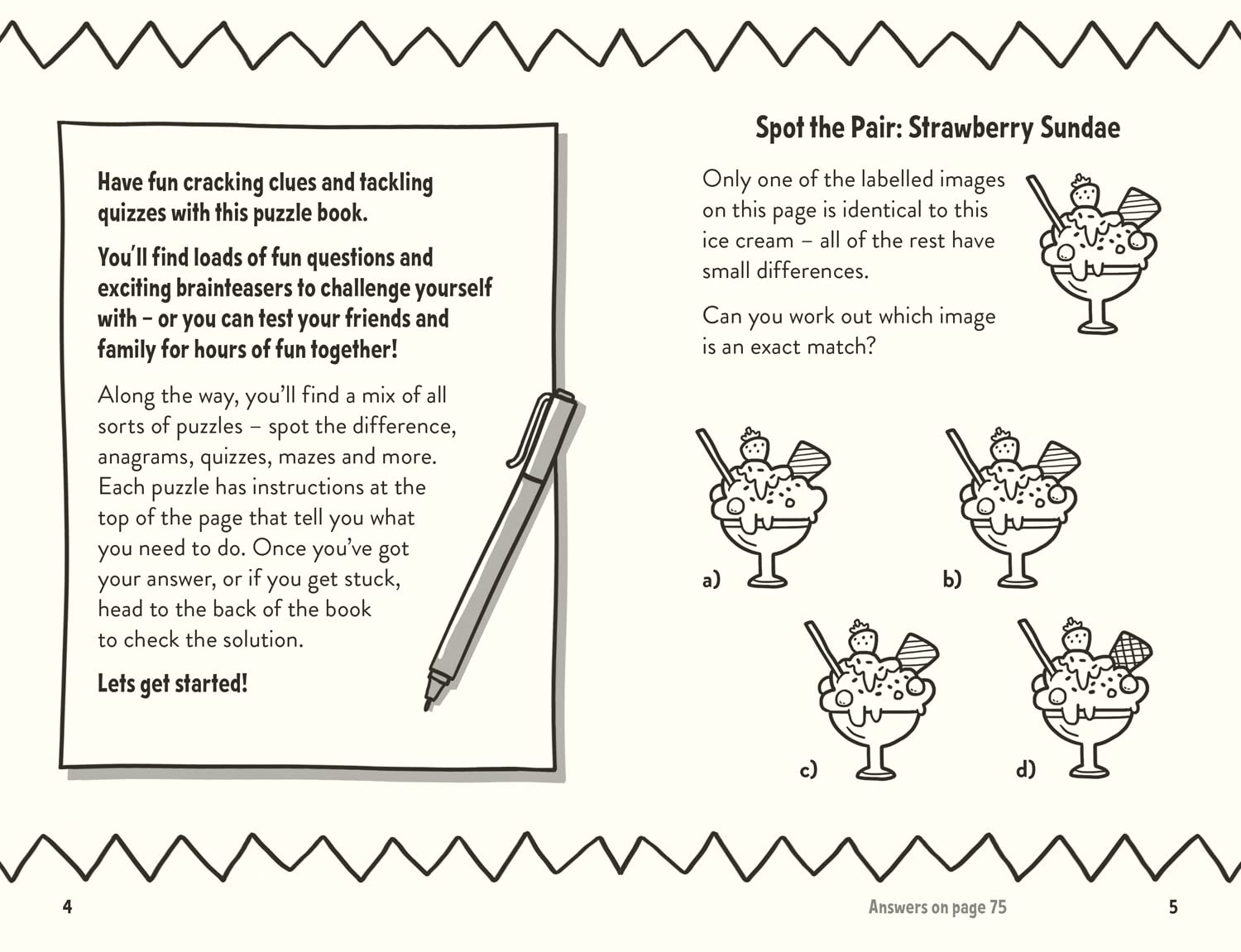 Have fun cracking clues and tackling quizzes with this puzzle book.

You'll find loads of fun questions and exciting brainteasers to challenge yourself with – or you can test your friends and family for hours of fun together!

Along the way, you'll find a mix of all sorts of puzzles – spot the difference, anagrams, quizzes, mazes and more. Each puzzle has instructions at the top of the page that tell you what you need to do. Once you've got your answer, or if you get stuck, head to the back of the book to check the solution.

Lets get started!

4

Spot the Pair: Strawberry Sundae

Only one of the labelled images on this page is identical to this ice cream – all of the rest have small differences.

Can you work out which image is an exact match?

a)

b)

c)

d)

Answers on page 75

5