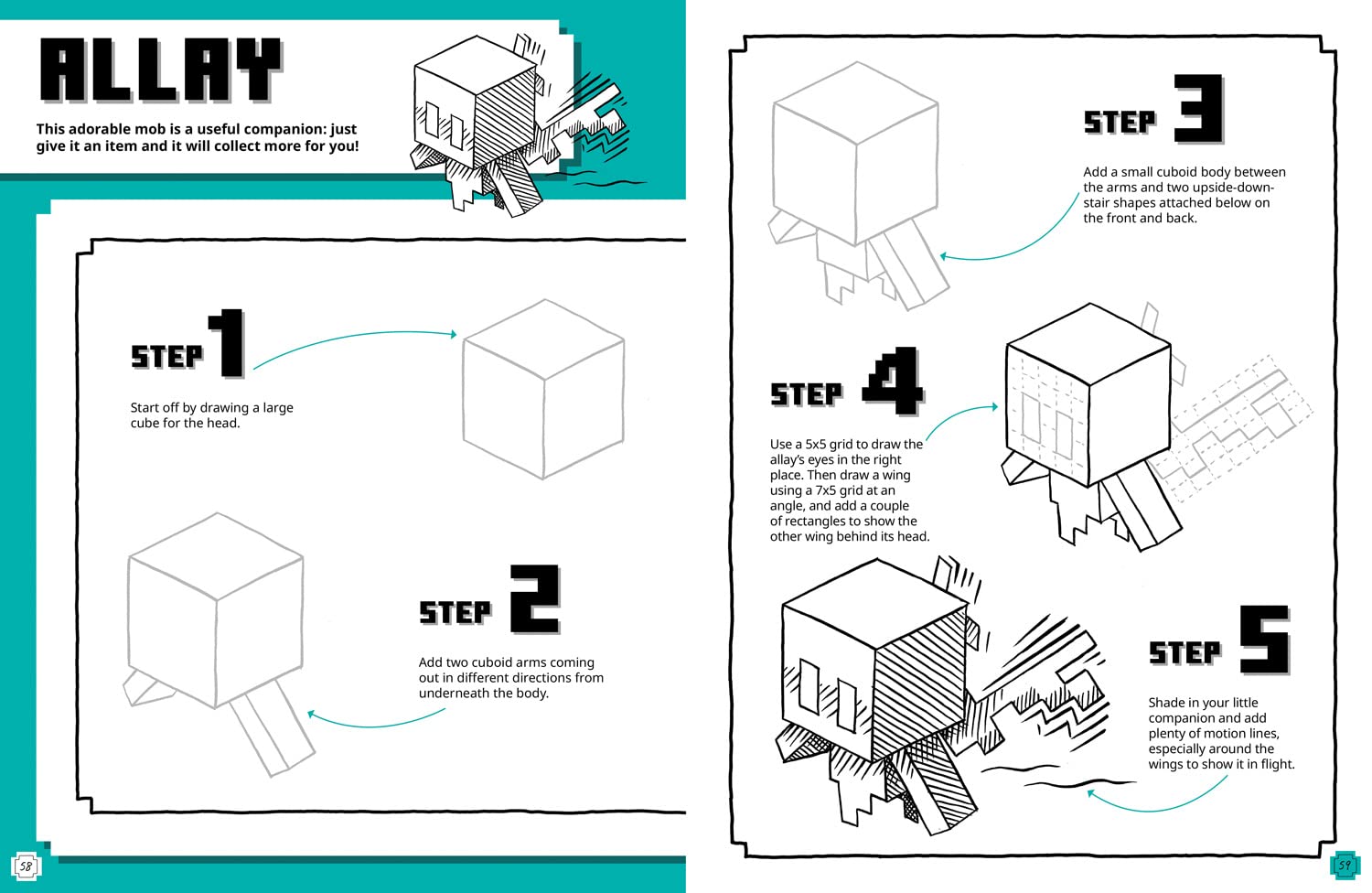 ALLAY

This adorable mob is a useful companion: just give it an item and it will collect more for you!

STEP 1

Start off by drawing a large cube for the head.

STEP 2

Add two cuboid arms coming out in different directions from underneath the body.

58

STEP 3

Add a small cuboid body between the arms and two upside-down-stair shapes attached below on the front and back.

STEP 4

Use a 5x5 grid to draw the allay's eyes in the right place. Then draw a wing using a 7x5 grid at an angle, and add a couple of rectangles to show the other wing behind its head.

STEP 5

Shade in your little companion and add plenty of motion lines, especially around the wings to show it in flight.

59