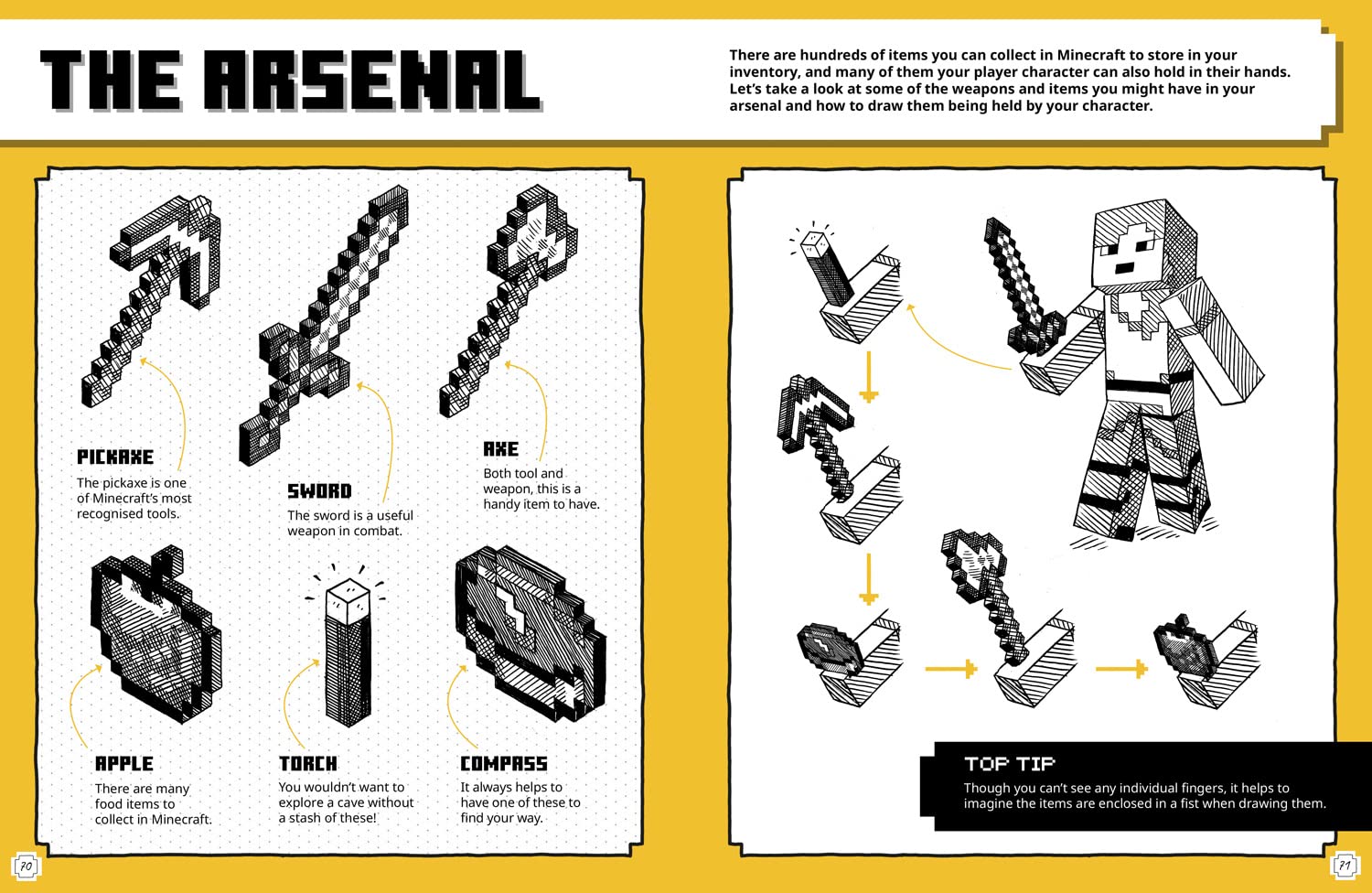 THE ARSENAL

There are hundreds of items you can collect in Minecraft to store in your inventory, and many of them your player character can also hold in their hands. Let's take a look at some of the weapons and items you might have in your arsenal and how to draw them being held by your character.

PICKAXE
The pickaxe is one of Minecraft's most recognised tools.

SWORD
The sword is a useful weapon in combat.

AXE
Both tool and weapon, this is a handy item to have.

APPLE
There are many food items to collect in Minecraft.

TORCH
You wouldn't want to explore a cave without a stash of these!

COMPASS
It always helps to have one of these to find your way.

TOP TIP
Though you can't see any individual fingers, it helps to imagine the items are enclosed in a fist when drawing them.

70

71