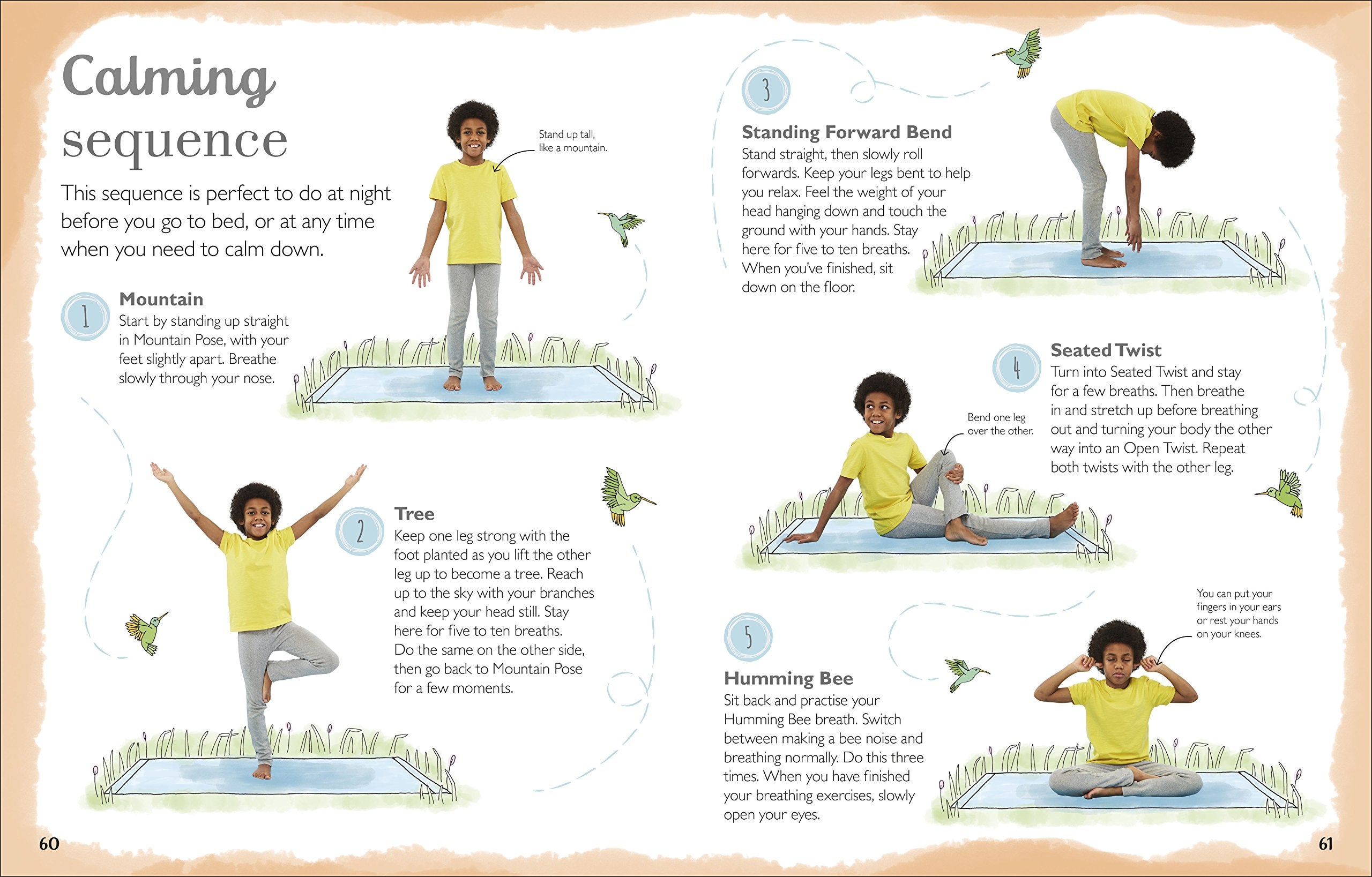 Calming sequence

This sequence is perfect to do at night before you go to bed, or at any time when you need to calm down.

Stand up tall, like a mountain.

1

Mountain
Start by standing up straight in Mountain Pose, with your feet slightly apart. Breathe slowly through your nose.

2

Tree
Keep one leg strong with the foot planted as you lift the other leg up to become a tree. Reach up to the sky with your branches and keep your head still. Stay here for five to ten breaths. Do the same on the other side, then go back to Mountain Pose for a few moments.

60

3

Standing Forward Bend
Stand straight, then slowly roll forwards. Keep your legs bent to help you relax. Feel the weight of your head hanging down and touch the ground with your hands. Stay here for five to ten breaths. When you've finished, sit down on the floor.

4

Seated Twist
Turn into Seated Twist and stay for a few breaths. Then breathe in and stretch up before breathing out and turning your body the other way into an Open Twist. Repeat both twists with the other leg.

Bend one leg over the other.

5

Humming Bee
Sit back and practise your Humming Bee breath. Switch between making a bee noise and breathing normally. Do this three times. When you have finished your breathing exercises, slowly open your eyes.

You can put your fingers in your ears or rest your hands on your knees.

61