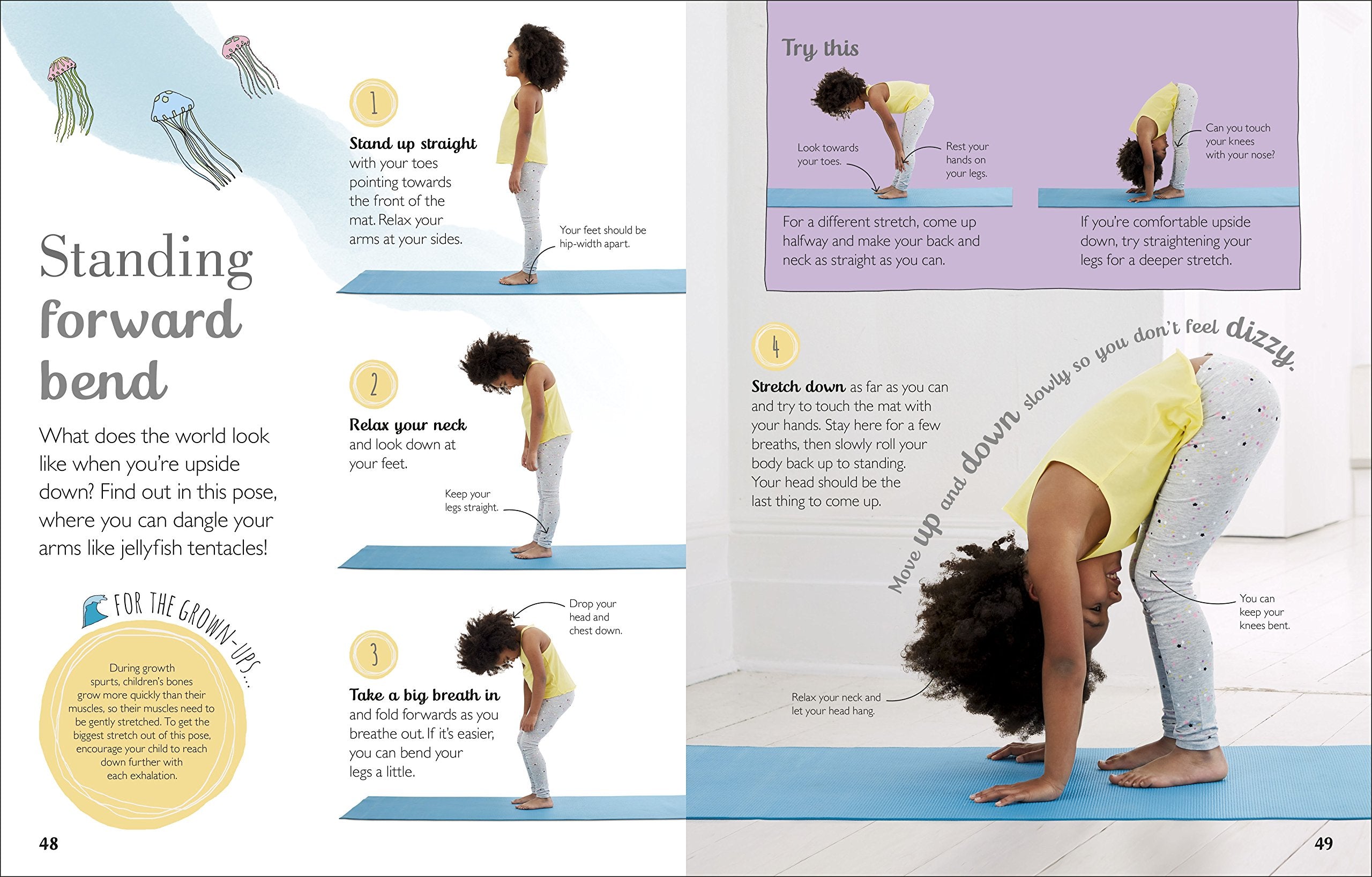 Standing forward bend

What does the world look like when you're upside down? Find out in this pose, where you can dangle your arms like jellyfish tentacles!

FOR THE GROWN-UPS...

During growth spurts, children's bones grow more quickly than their muscles, so their muscles need to be gently stretched. To get the biggest stretch out of this pose, encourage your child to reach down further with each exhalation.

48

1

Stand up straight with your toes pointing towards the front of the mat. Relax your arms at your sides.

Your feet should be hip-width apart.

2

Relax your neck and look down at your feet.

Keep your legs straight.

3

Take a big breath in and fold forwards as you breathe out. If it's easier, you can bend your legs a little.

Drop your head and chest down.

Try this

Look towards your toes.

Rest your hands on your legs.

For a different stretch, come up halfway and make your back and neck as straight as you can.

Can you touch your knees with your nose?

If you're comfortable upside down, try straightening your legs for a deeper stretch.

4

Stretch down as far as you can and try to touch the mat with your hands. Stay here for a few breaths, then slowly roll your body back up to standing. Your head should be the last thing to come up.

Move up and down slowly so you don't feel dizzy.

You can keep your knees bent.

Relax your neck and let your head hang.

49