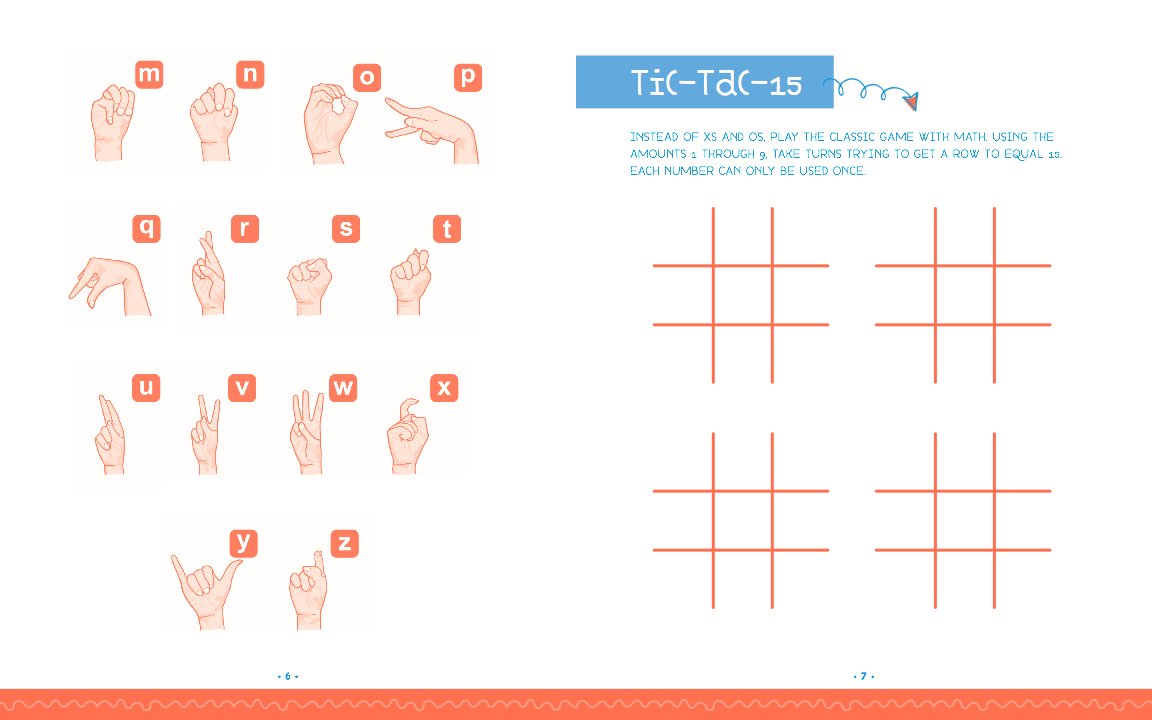 m n o p

q r s t

u v w x

y z

• 6 •

TIC-TAC-15

INSTEAD OF XS AND OS, PLAY THE CLASSIC GAME WITH MATH. USING THE AMOUNTS 1 THROUGH 9, TAKE TURNS TRYING TO GET A ROW TO EQUAL 15. EACH NUMBER CAN ONLY BE USED ONCE.

• 7 •