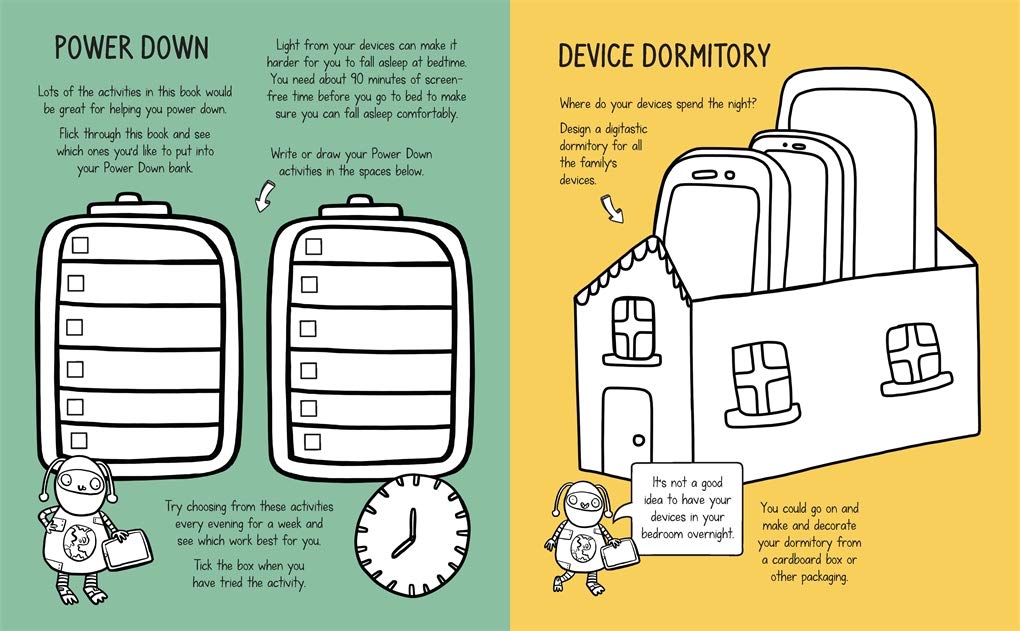 POWER DOWN

Lots of the activities in this book would be great for helping you power down.

Flick through this book and see which ones you'd like to put into your Power Down bank.

Light from your devices can make it harder for you to fall asleep at bedtime. You need about 90 minutes of screen-free time before you go to bed to make sure you can fall asleep comfortably.

Write or draw your Power Down activities in the spaces below.

Try choosing from these activities every evening for a week and see which work best for you.

Tick the box when you have tried the activity.

DEVICE DORMITORY

Where do your devices spend the night?

Design a digitastic dormitory for all the family's devices.

It's not a good idea to have your devices in your bedroom overnight.

You could go on and make and decorate your dormitory from a cardboard box or other packaging.